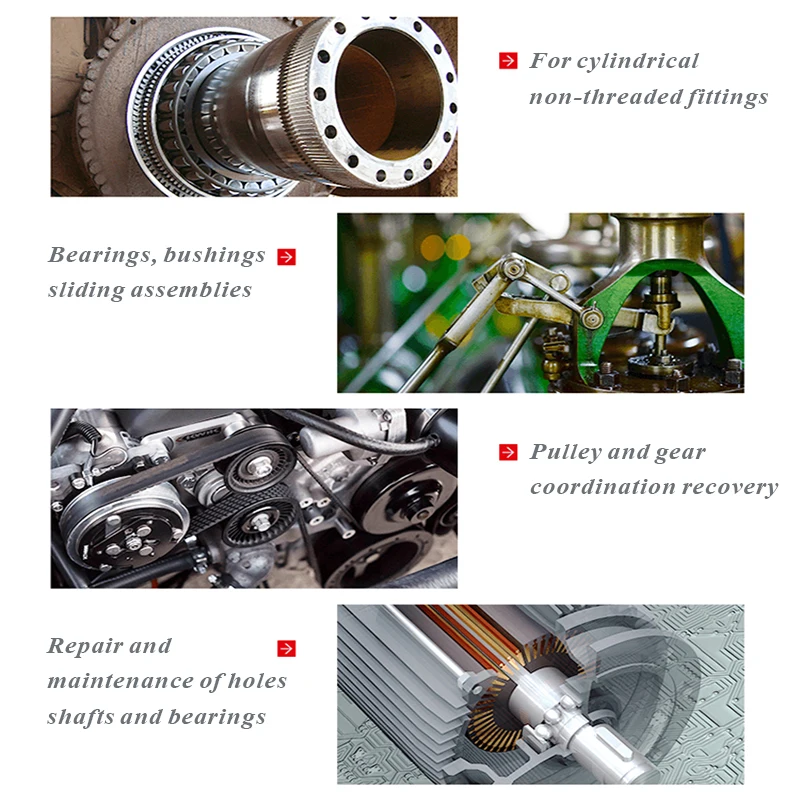 For cylindrical non-threaded fittings

Bearings, bushings sliding assemblies

Pulley and gear coordination recovery

Repair and maintenance of holes shafts and bearings