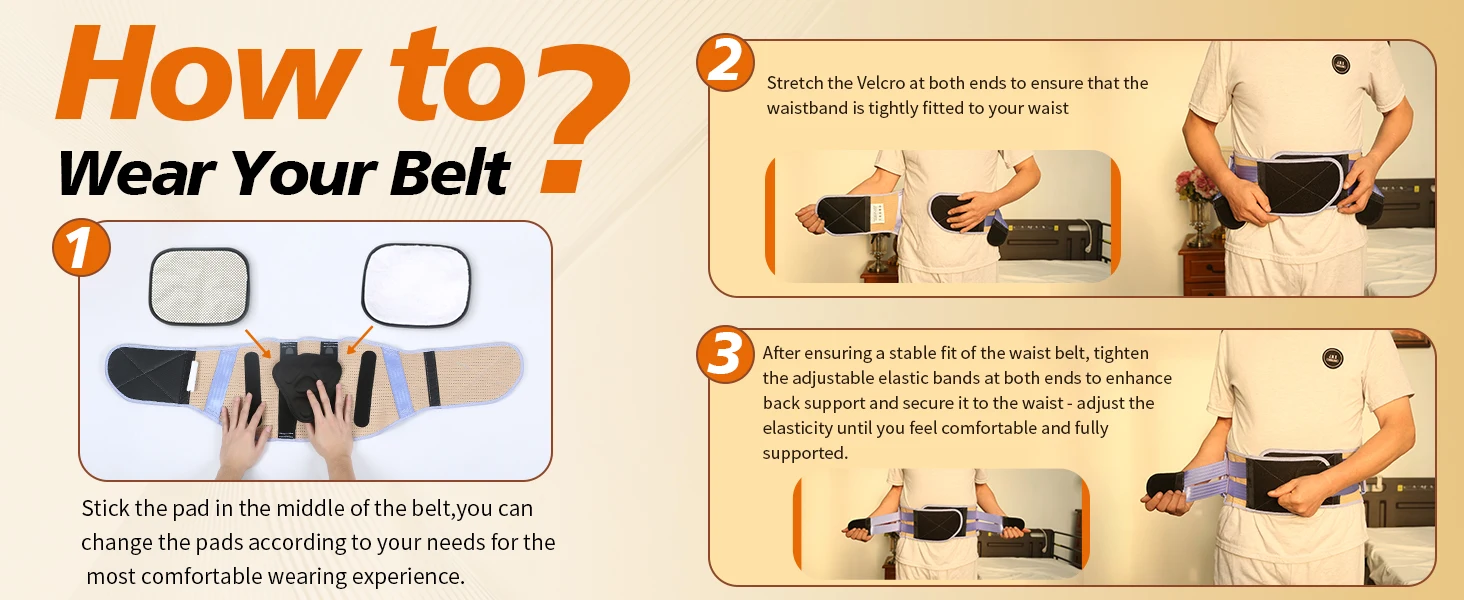 How to?
Wear Your Belt

1

Stick the pad in the middle of the belt,you can change the pads according to your needs for the most comfortable wearing experience.

2

Stretch the Velcro at both ends to ensure that the waistband is tightly fitted to your waist

3

After ensuring a stable fit of the waist belt, tighten the adjustable elastic bands at both ends to enhance back support and secure it to the waist - adjust the elasticity until you feel comfortable and fully supported.