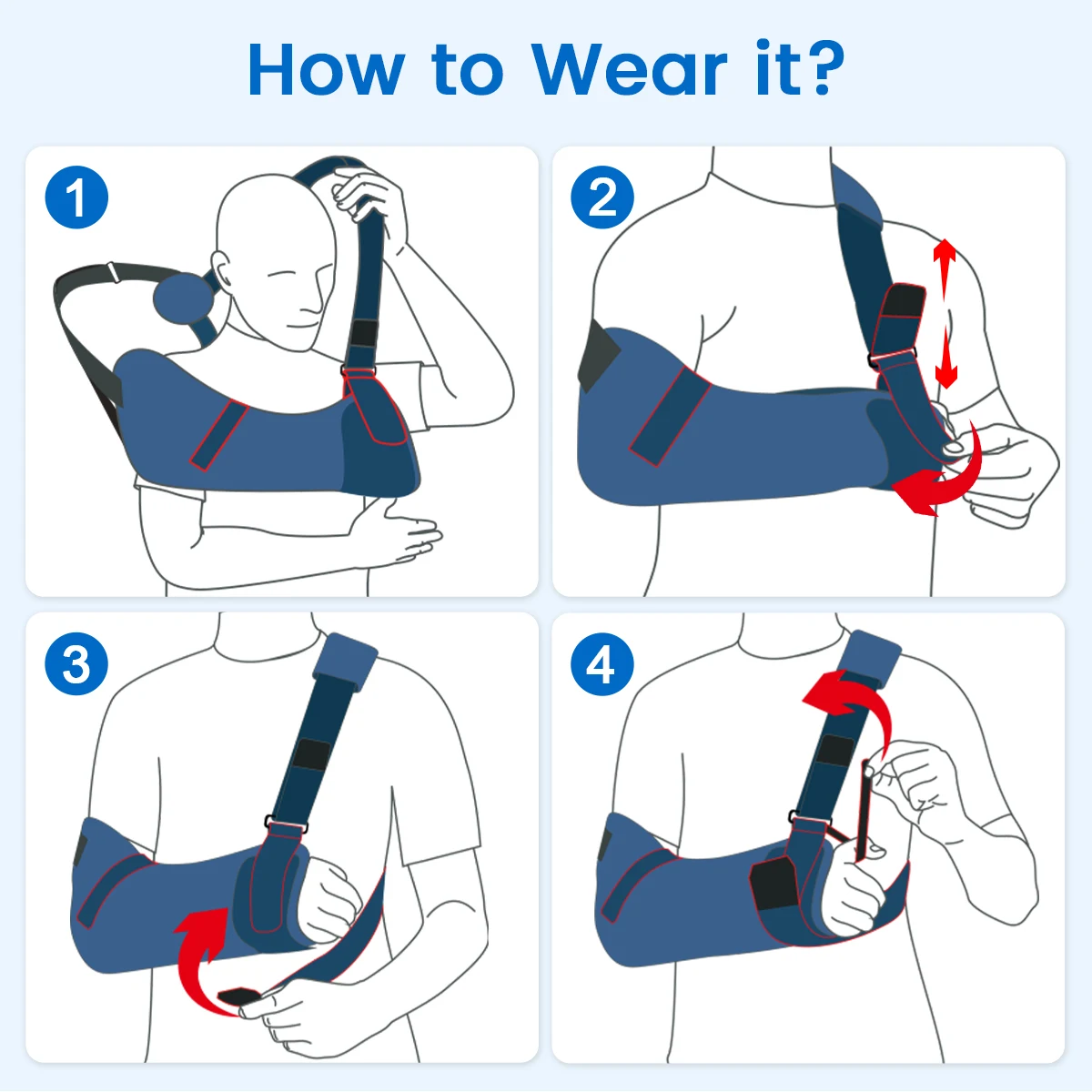 How to Wear it?

1

2

3

4