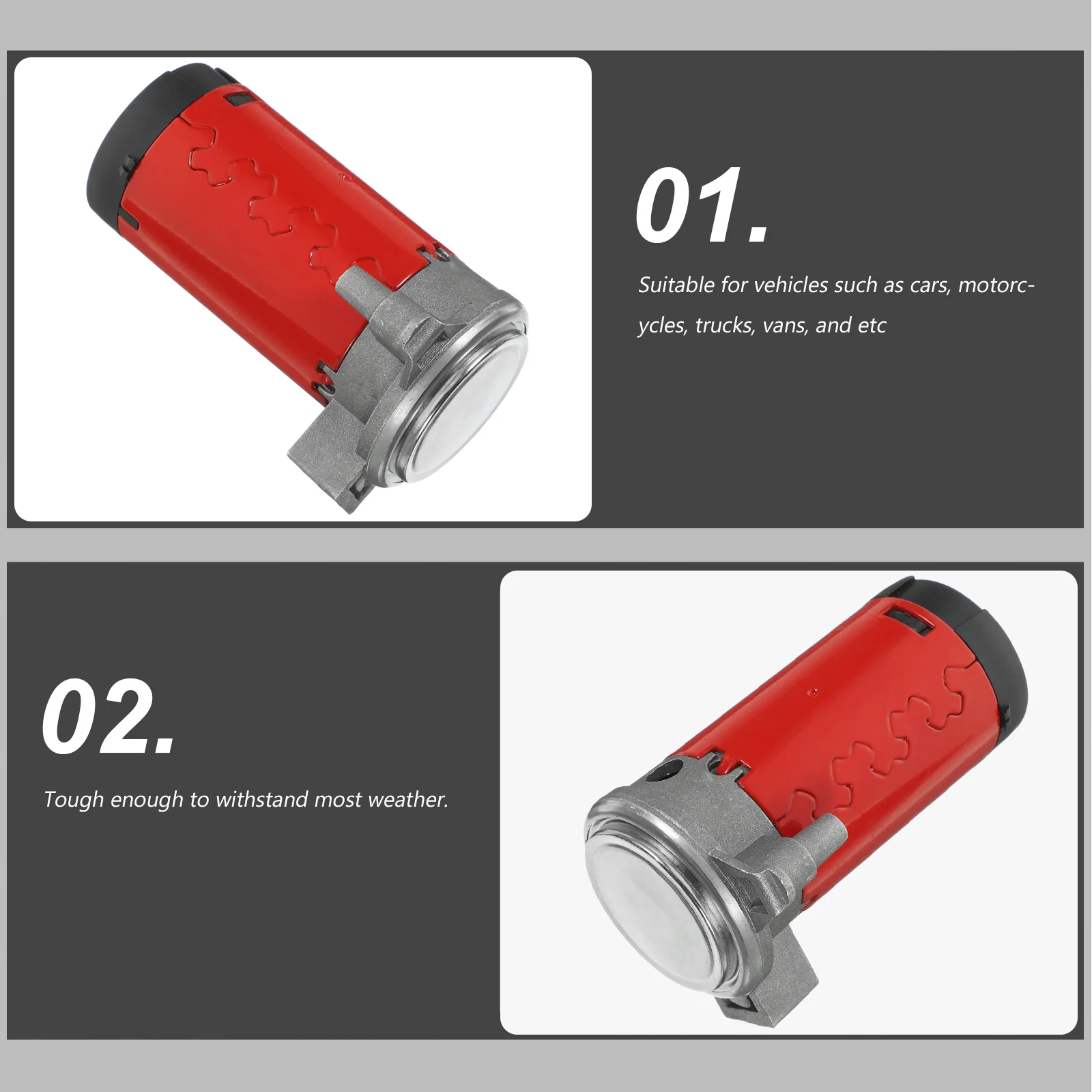 01.

Suitable for vehicles such as cars, motorcycles, trucks, vans, and etc

02.

Tough enough to withstand most weather.