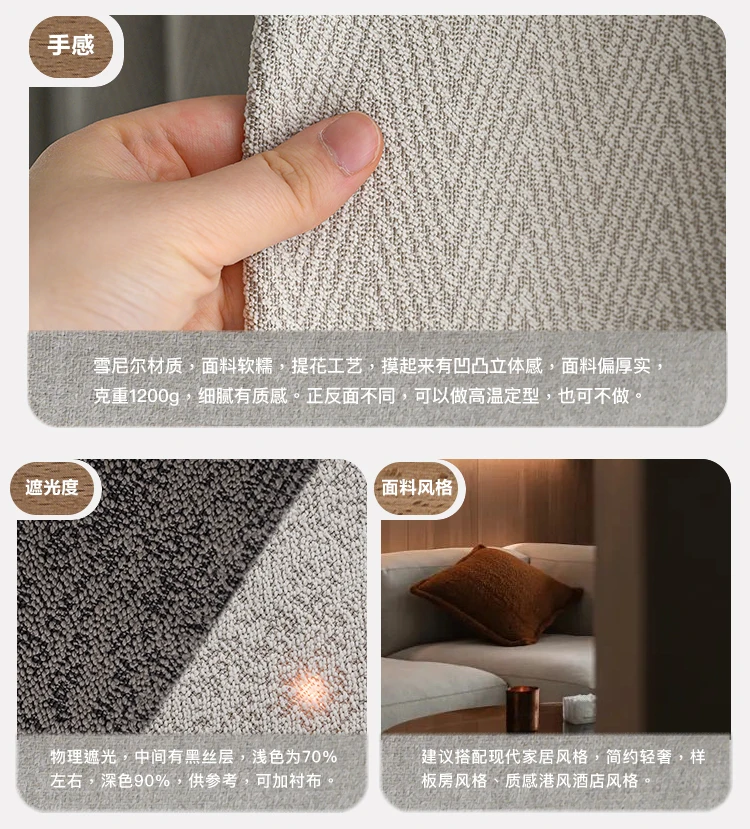 手感

雪尼尔材质，面料软糯，提花工艺，摸起来有凹凸立体感，面料偏厚实，克重1200g，细腻有质感。正反面不同，可以做高温定型，也可不做。

遮光度

物理遮光，中间有黑丝层，浅色为70%左右，深色90%，供参考，可加衬布。

面料风格

建议搭配现代家居风格，简约轻奢，样板房风格、质感港风酒店风格。