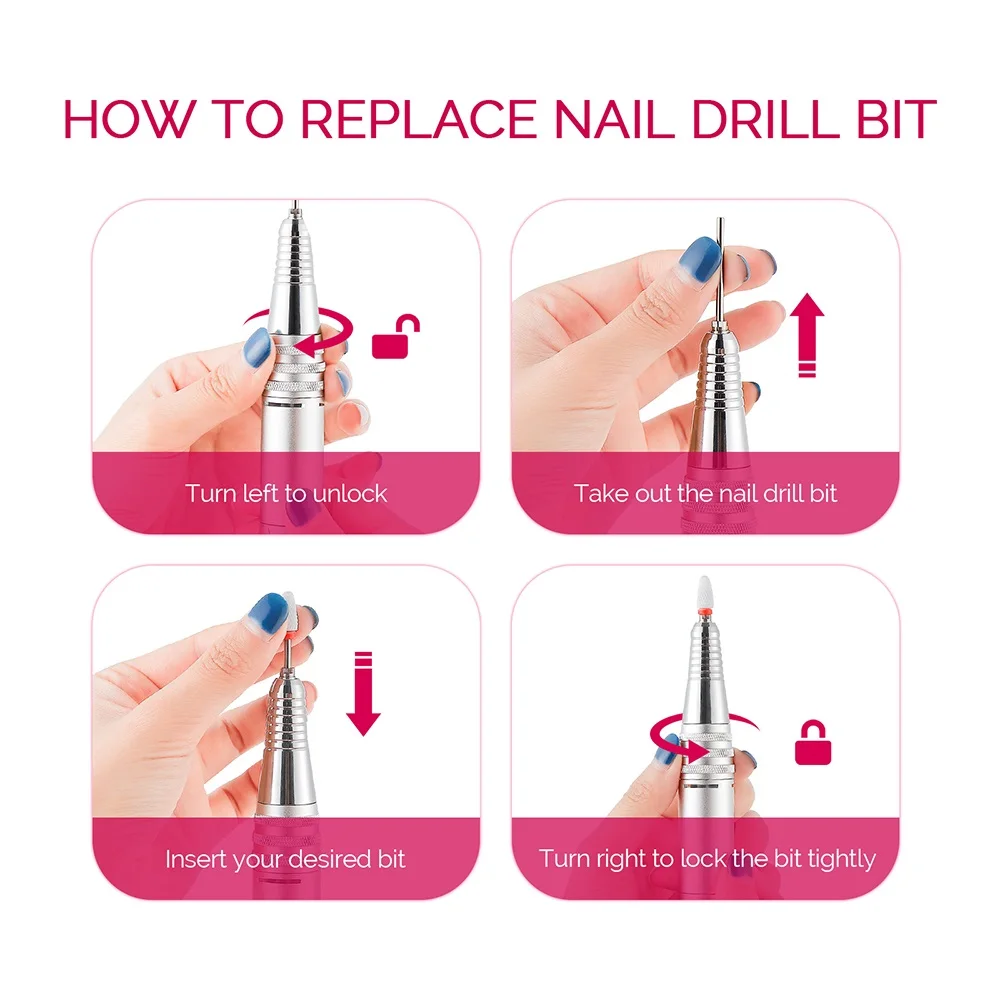 HOW TO REPLACE NAIL DRILL BIT

Turn left to unlock

Take out the nail drill bit

Insert your desired bit

Turn right to lock the bit tightly