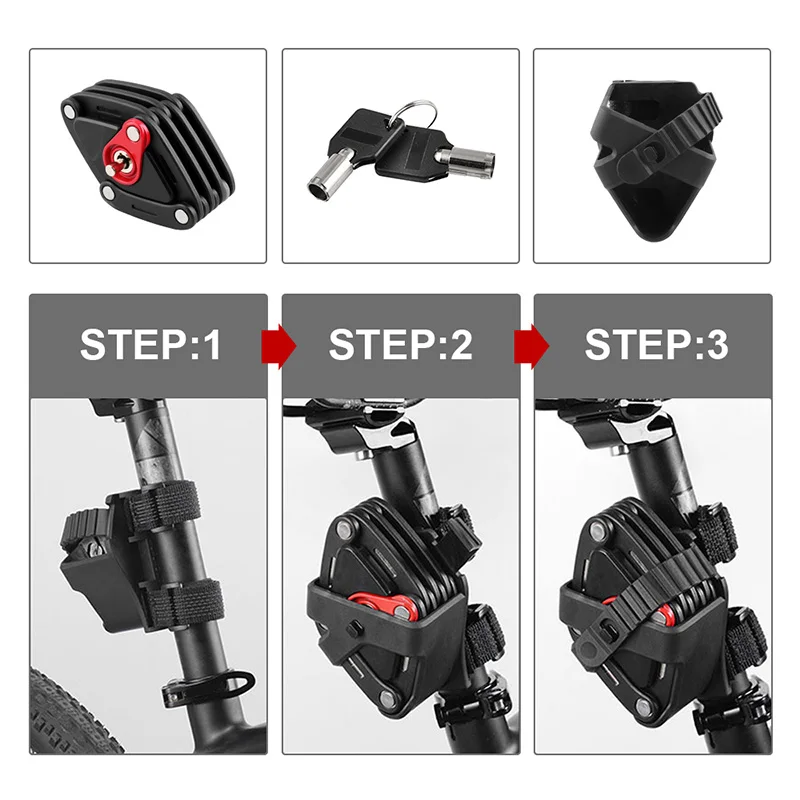 STEP:1

STEP:2

STEP:3