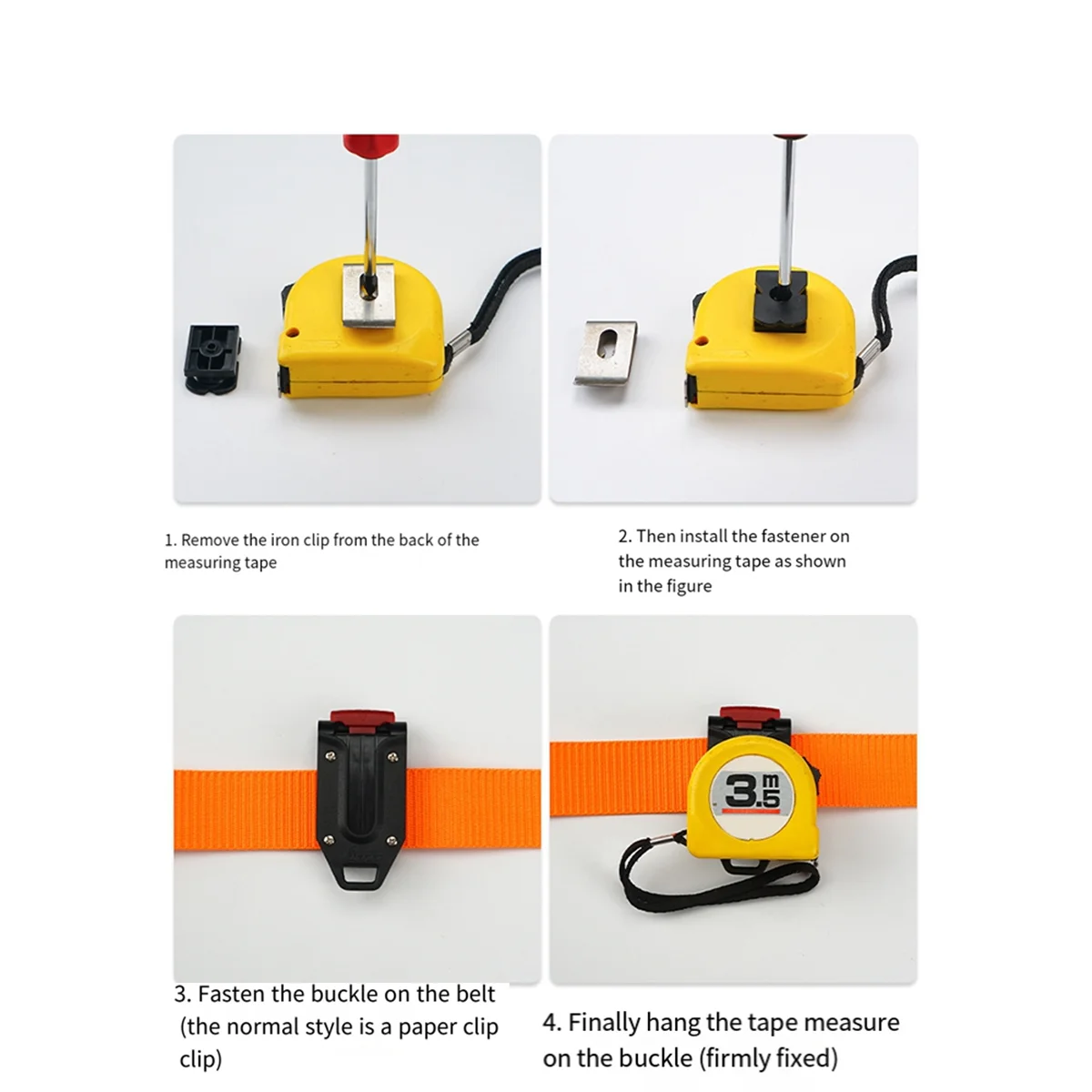 1. Remove the iron clip from the back of the measuring tape

2. Then install the fastener on the measuring tape as shown in the figure

3.5 m

3. Fasten the buckle on the belt (the normal style is a paper clip clip)

4. Finally hang the tape measure on the buckle (firmly fixed)