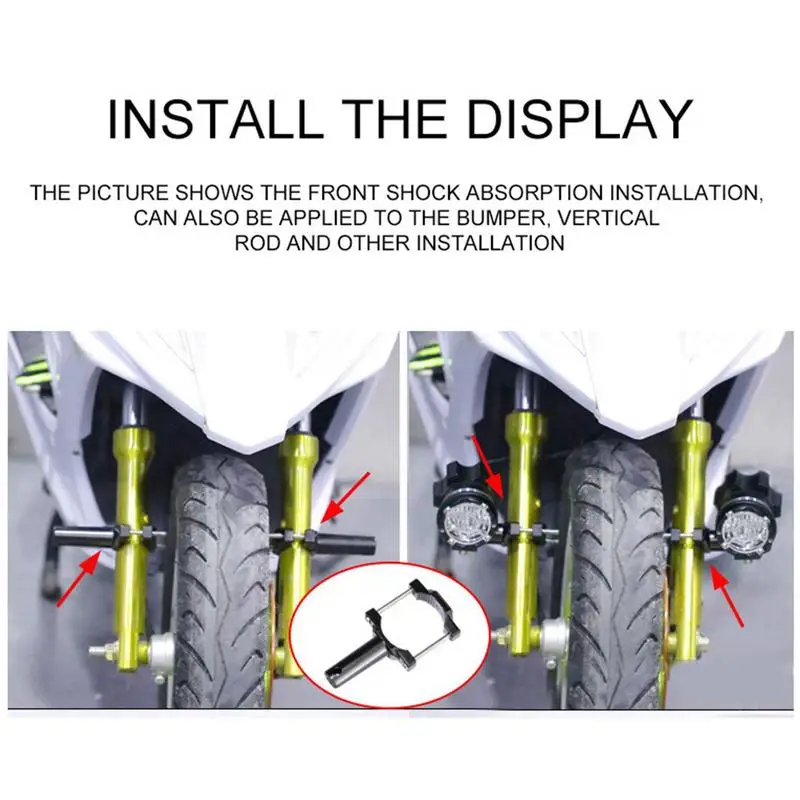 INSTALL THE DISPLAY

THE PICTURE SHOWS THE FRONT SHOCK ABSORPTION INSTALLATION, CAN ALSO BE APPLIED TO THE BUMPER, VERTICAL ROD AND OTHER INSTALLATION