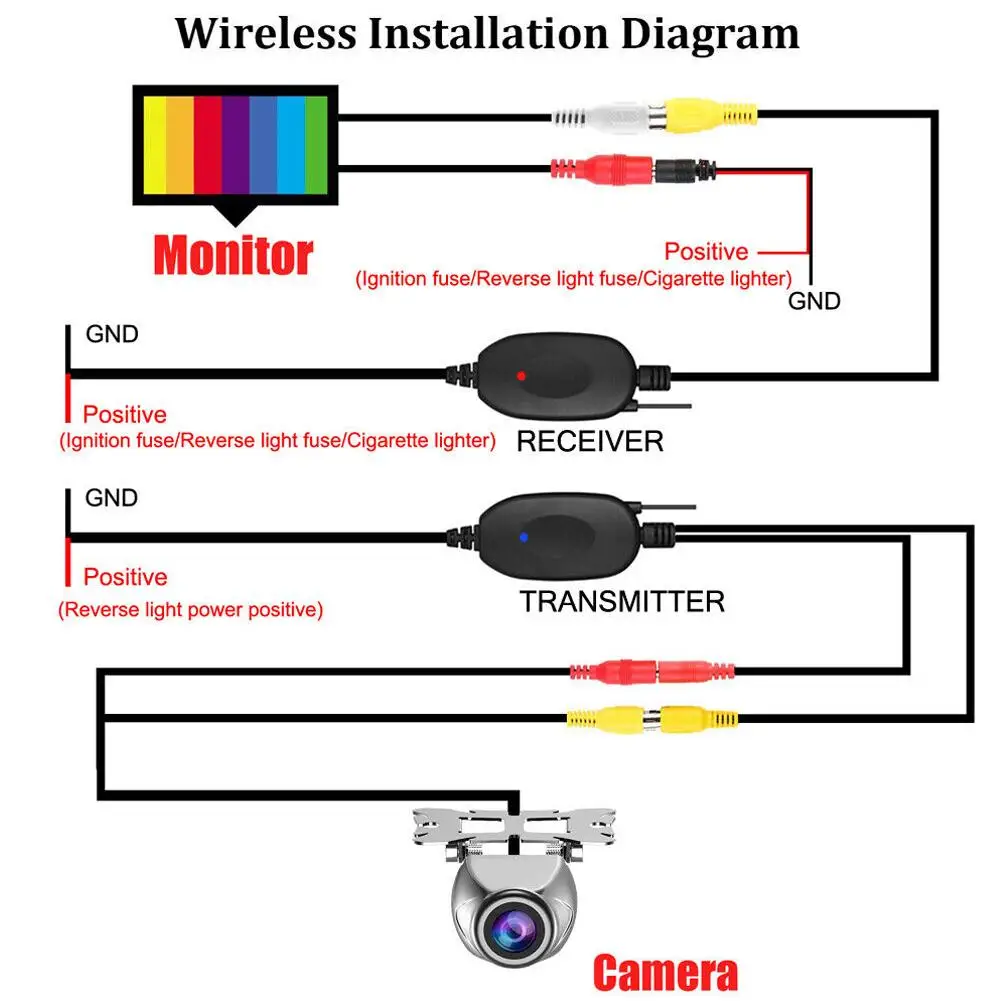 Wireless Installation Diagram

Monitor

Positive
(Ignition fuse/Reverse light fuse/Cigarette lighter)
GND

GND
Positive
(Ignition fuse/Reverse light fuse/Cigarette lighter)
RECEIVER

GND
Positive
(Reverse light power positive)
TRANSMITTER

Camera