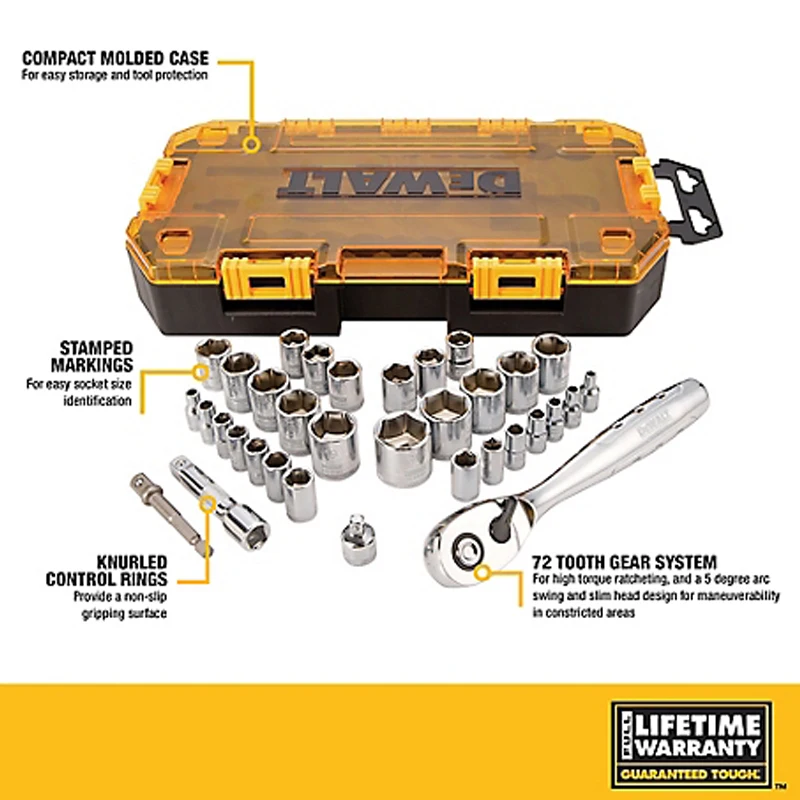 COMPACT MOLDED CASE
For easy storage and tool protection

DEWALT

STAMPED MARKINGS
For easy socket size identification

DEWALT

KNURLED CONTROL RINGS
Provide a non-slip gripping surface

72 TOOTH GEAR SYSTEM
For high torque ratcheting, and a 5 degree arc swing and slim head design for maneuverability in constricted areas

FULL LIFETIME WARRANTY
GUARANTEED TOUGH.
™