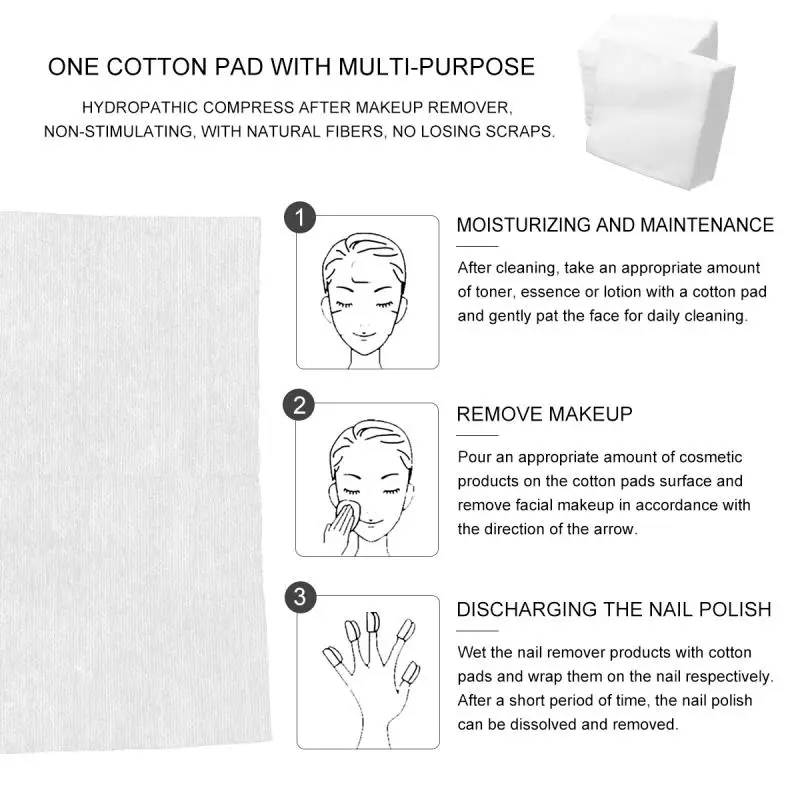 ONE COTTON PAD WITH MULTI-PURPOSE

HYDROPATHIC COMPRESS AFTER MAKEUP REMOVER, NON-STIMULATING, WITH NATURAL FIBERS, NO LOSING SCRAPS.

1

MOISTURIZING AND MAINTENANCE

After cleaning, take an appropriate amount of toner, essence or lotion with a cotton pad and gently pat the face for daily cleaning.

2

REMOVE MAKEUP

Pour an appropriate amount of cosmetic products on the cotton pads surface and remove facial makeup in accordance with the direction of the arrow.

3

DISCHARGING THE NAIL POLISH

Wet the nail remover products with cotton pads and wrap them on the nail respectively. After a short period of time, the nail polish can be dissolved and removed.