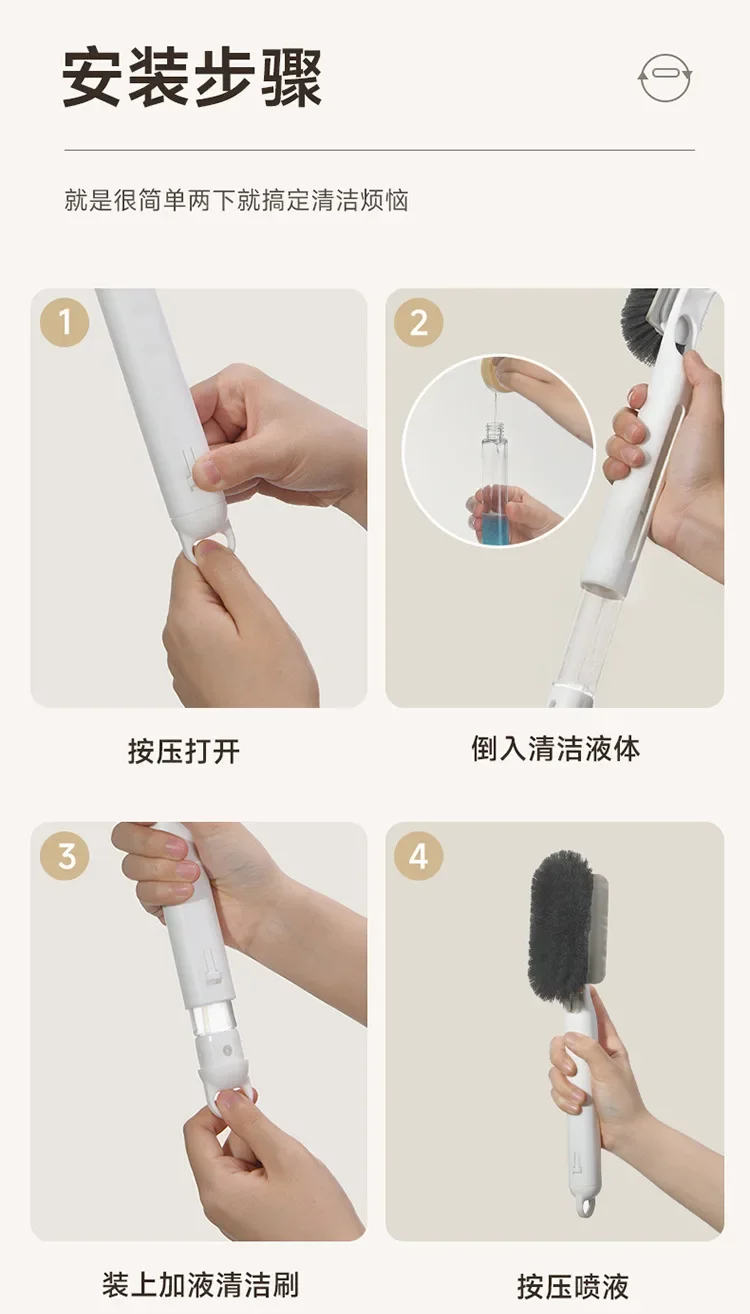 安装步骤

就是很简单两下就搞定清洁烦恼

1

按压打开

2

倒入清洁液体

3

装上加液清洁刷

4

按压喷液