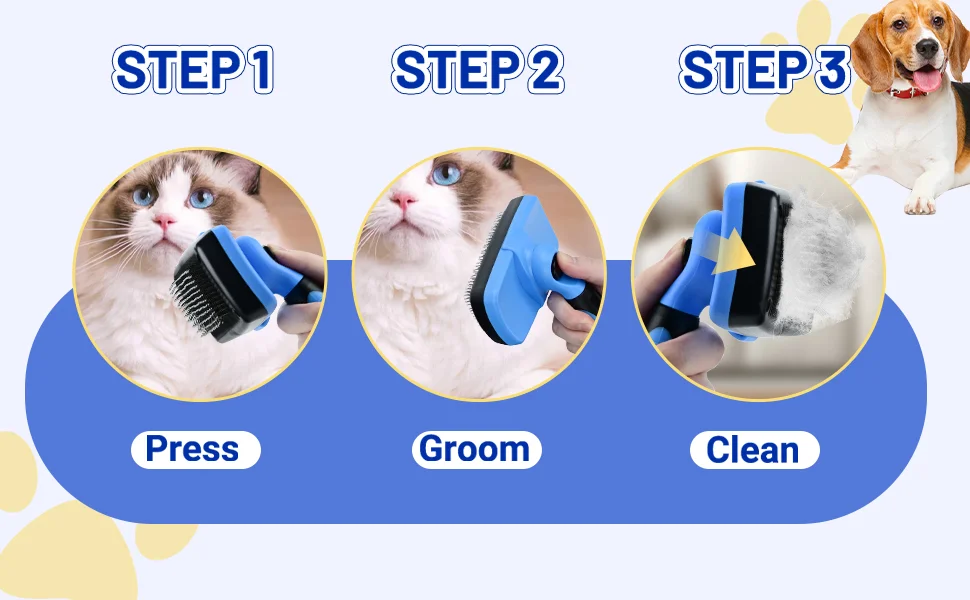 STEP 1

STEP 2

STEP 3

Press

Groom

Clean