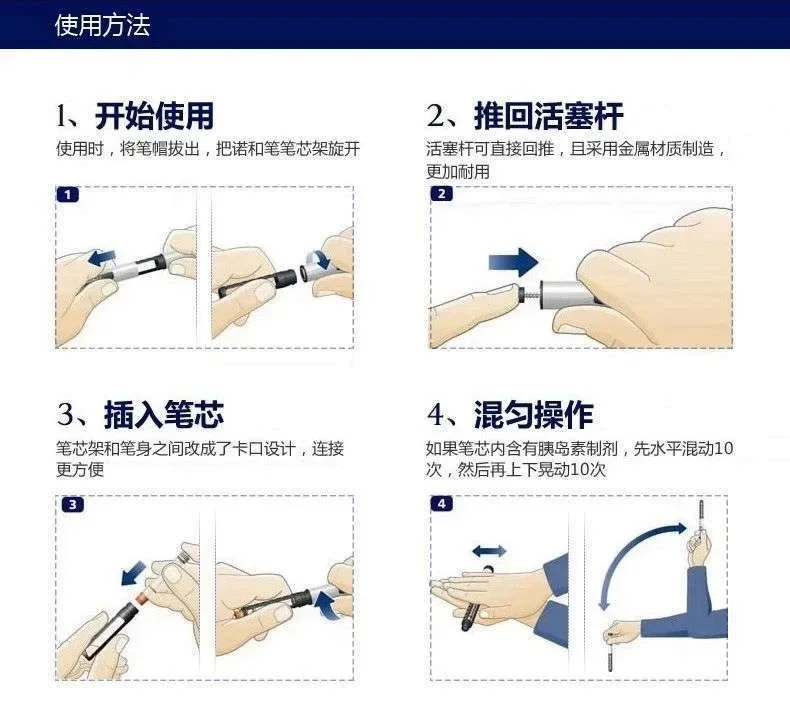 使用方法

1、开始使用

使用时，将笔帽拔出，把诺和笔笔芯架旋开

1

2、推回活塞杆

活塞杆可直接回推，且采用金属材质制造，更加耐用

2

3、插入笔芯

笔芯架和笔身之间改成了卡口设计，连接更方便

3

4、混匀操作

如果笔芯内含有胰岛素制剂，先水平混动10次，然后再上下晃动10次

4