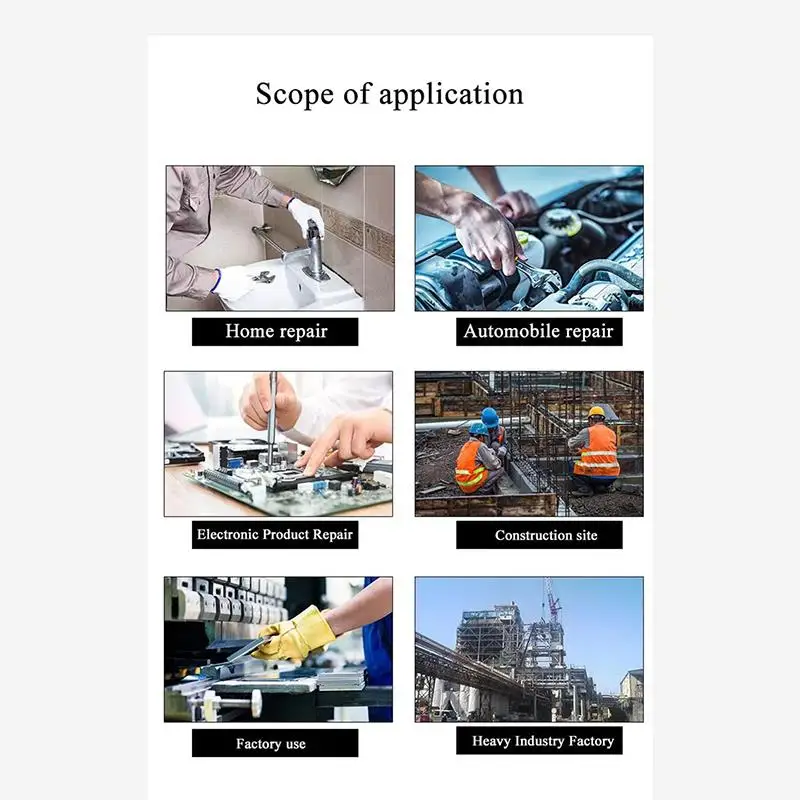 Scope of application

Home repair

Automobile repair

Electronic Product Repair

Construction site

Factory use

Heavy Industry Factory