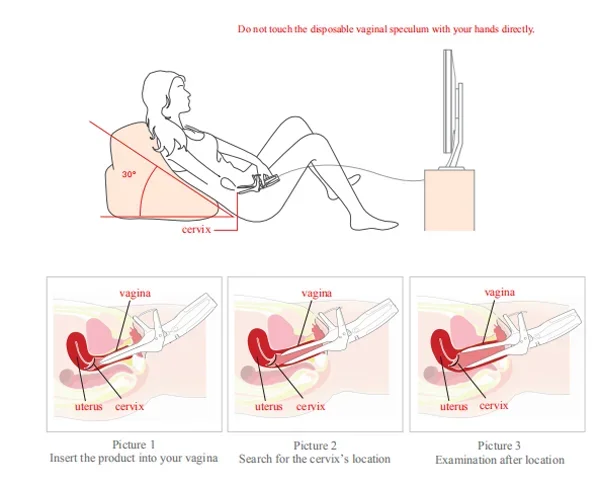 Do not touch the disposable vaginal speculum with your hands directly.

30°

cervix

vagina

uterus cervix

vagina

uterus cervix

vagina

uterus cervix

Picture 1
Insert the product into your vagina

Picture 2
Search for the cervix's location

Picture 3
Examination after location