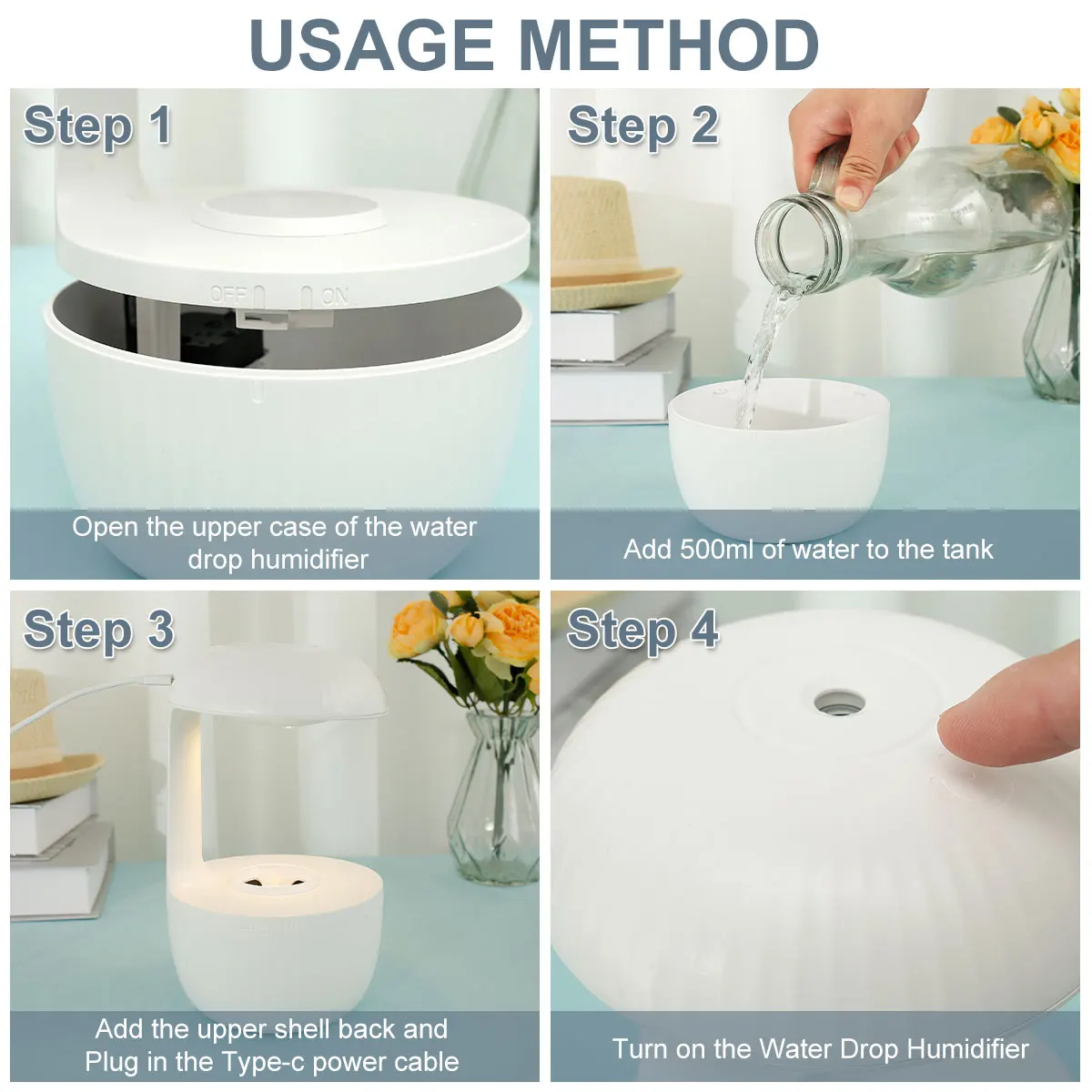 USAGE METHOD

Step 1

OFF ON

Open the upper case of the water drop humidifier

Step 2

Add 500ml of water to the tank

Step 3

Add the upper shell back and Plug in the Type-c power cable

Step 4

Turn on the Water Drop Humidifier