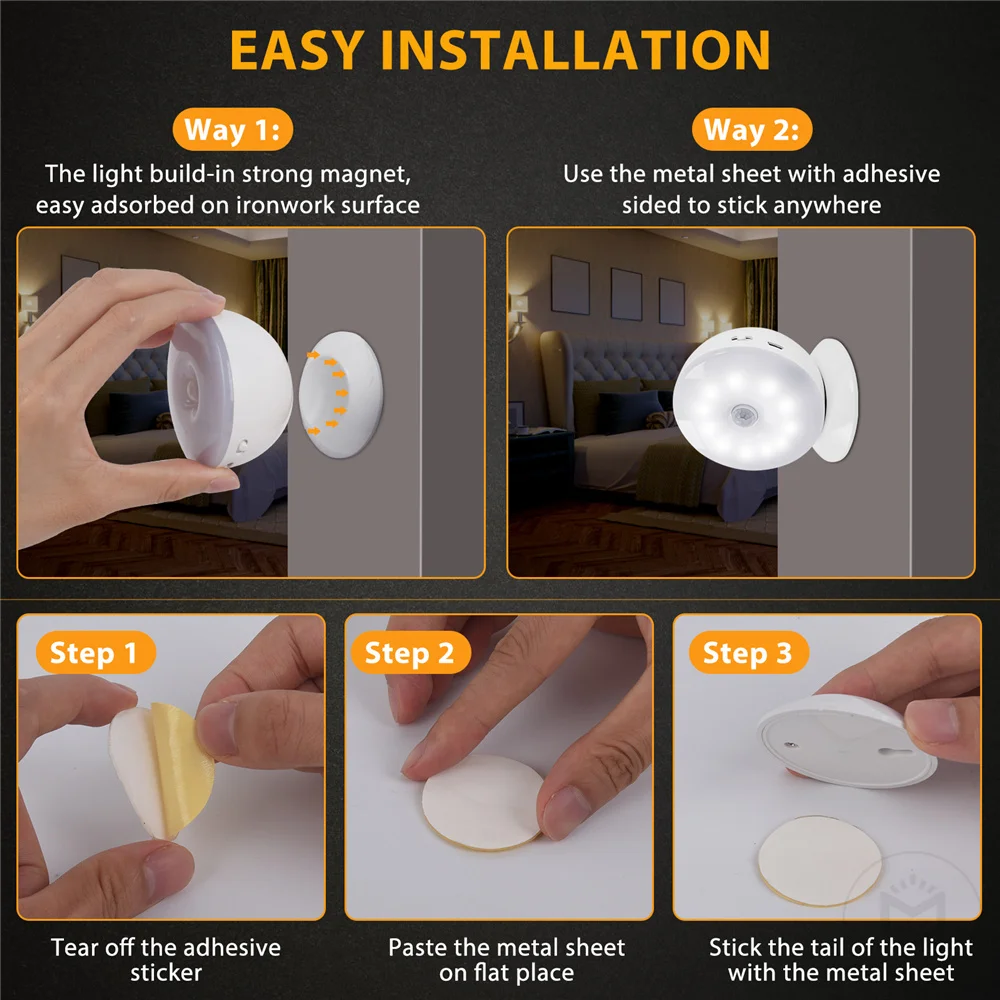 EASY INSTALLATION

Way 1:
The light build-in strong magnet, easy adsorbed on ironwork surface

Way 2:
Use the metal sheet with adhesive sided to stick anywhere

Step 1
Tear off the adhesive sticker

Step 2
Paste the metal sheet on flat place

Step 3
Stick the tail of the light with the metal sheet