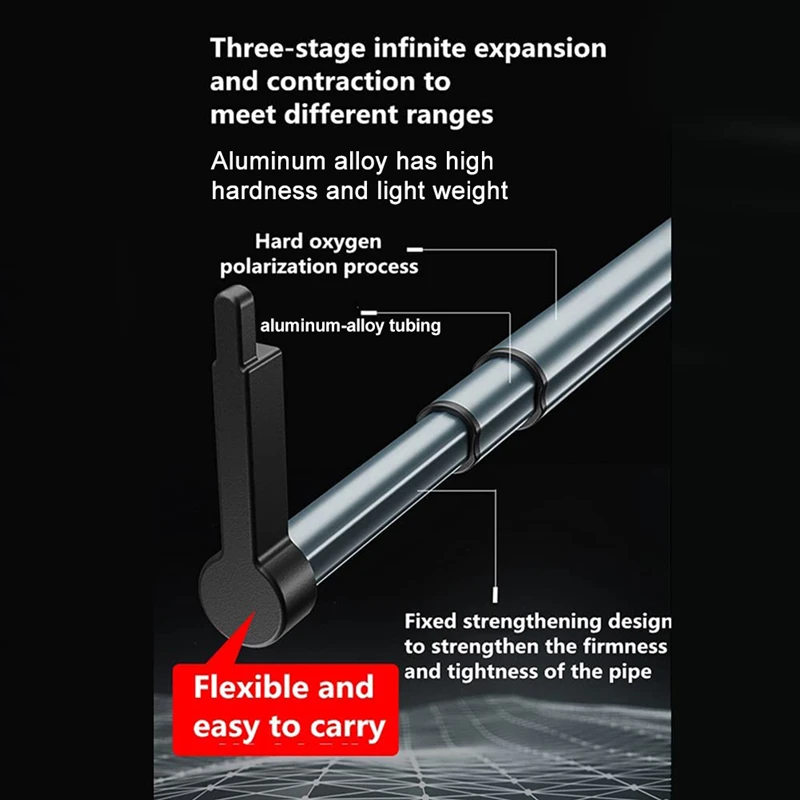 Three-stage infinite expansion and contraction to meet different ranges

Aluminum alloy has high hardness and light weight

Hard oxygen polarization process

aluminum-alloy tubing

Fixed strengthening design to strengthen the firmness and tightness of the pipe

Flexible and easy to carry