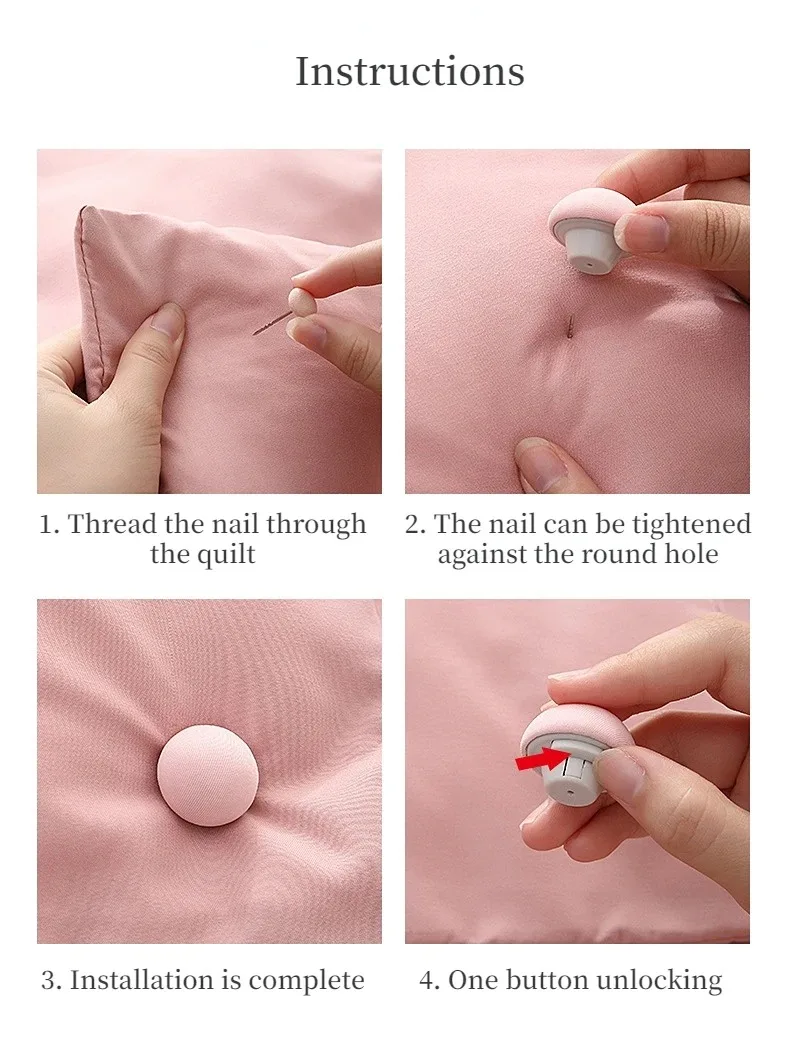 Instructions

1. Thread the nail through the quilt

2. The nail can be tightened against the round hole

3. Installation is complete

4. One button unlocking