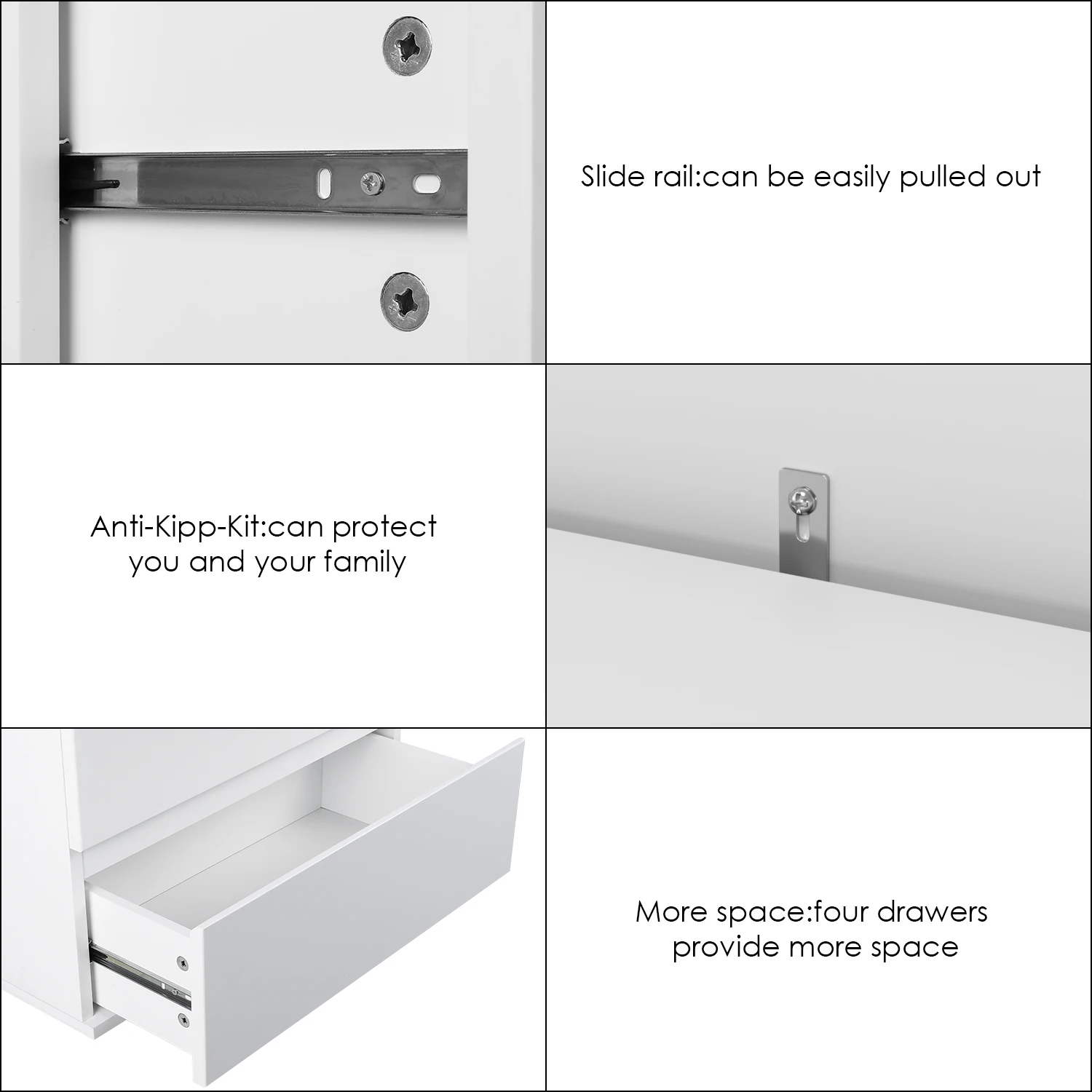 Slide rail:can be easily pulled out

Anti-Kipp-Kit:can protect you and your family

More space:four drawers provide more space