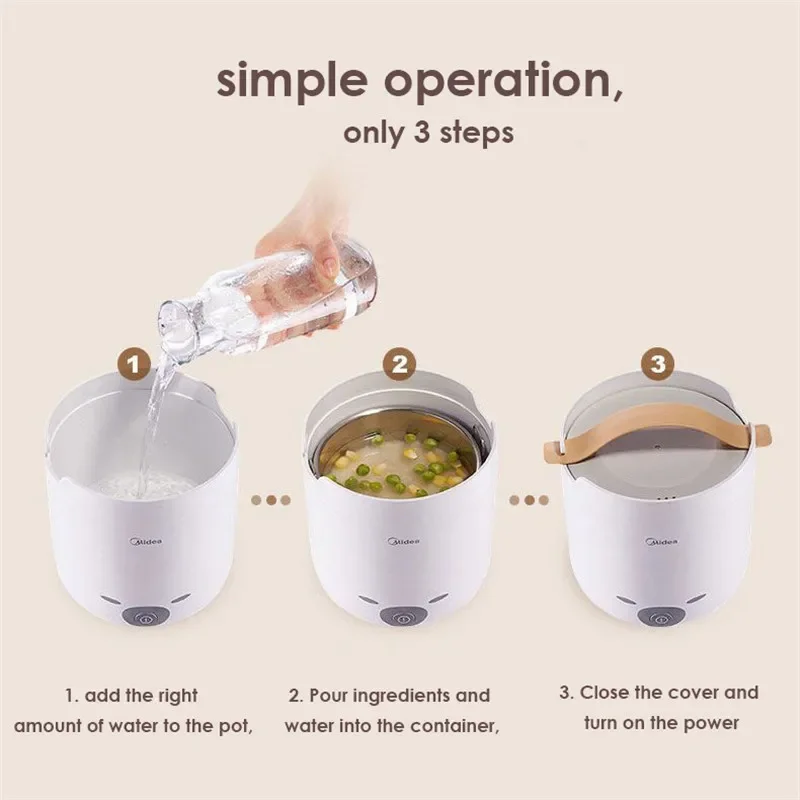 simple operation,
only 3 steps

1

2

3

Midea

Midea

Midea

1. add the right amount of water to the pot,

2. Pour ingredients and water into the container,

3. Close the cover and turn on the power