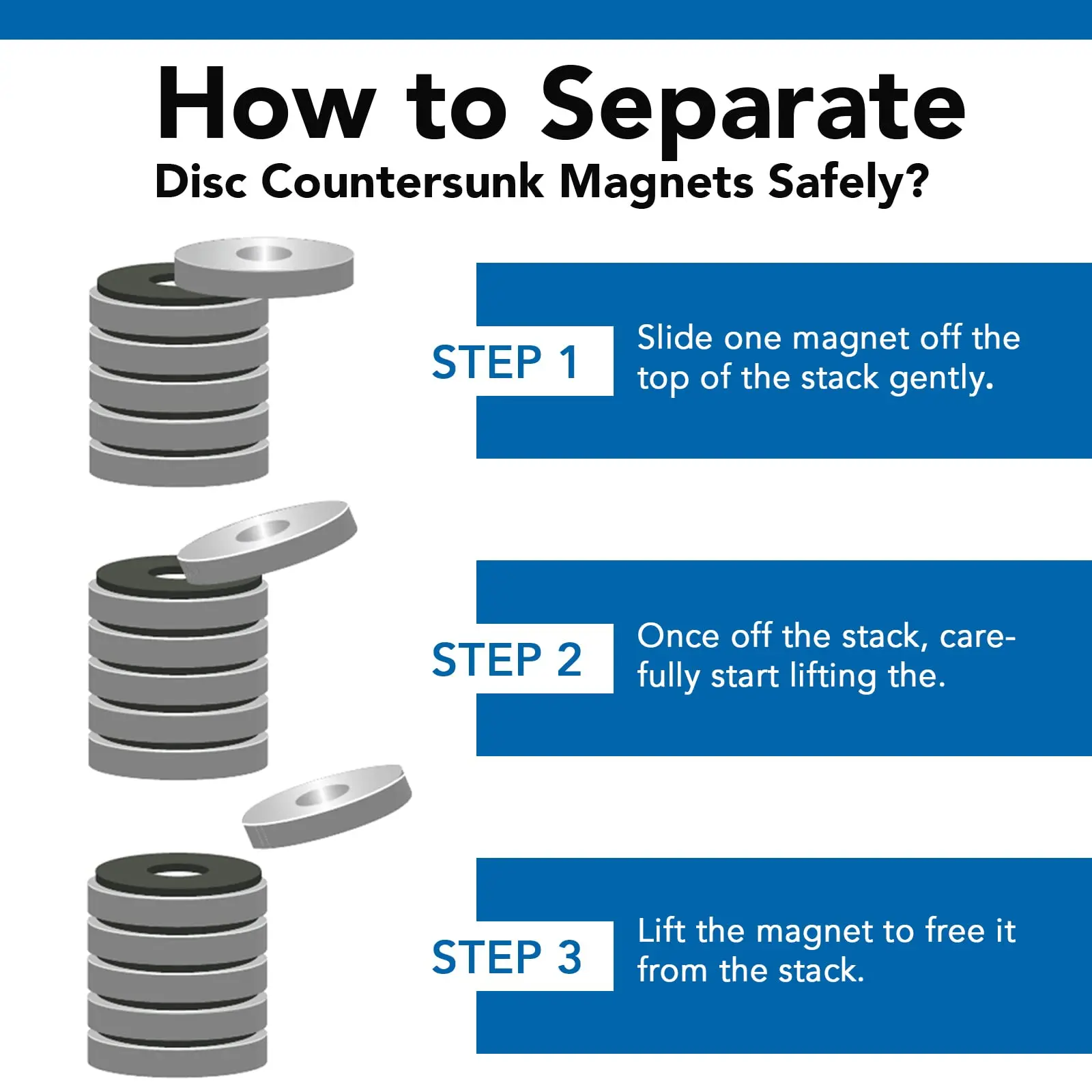 How to Separate
Disc Countersunk Magnets Safely?

STEP 1

Slide one magnet off the top of the stack gently.

STEP 2

Once off the stack, carefully start lifting the.

STEP 3

Lift the magnet to free it from the stack.