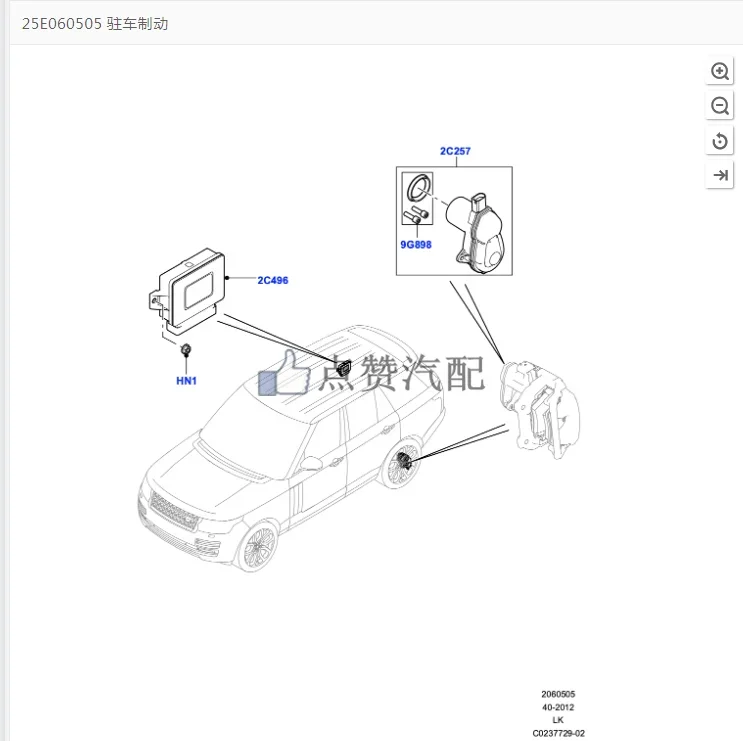 25E060505 驻车制动

2C257

9G898

2C496

HN1

点赞汽配

2060505
40-2012
LK
C0237729-02