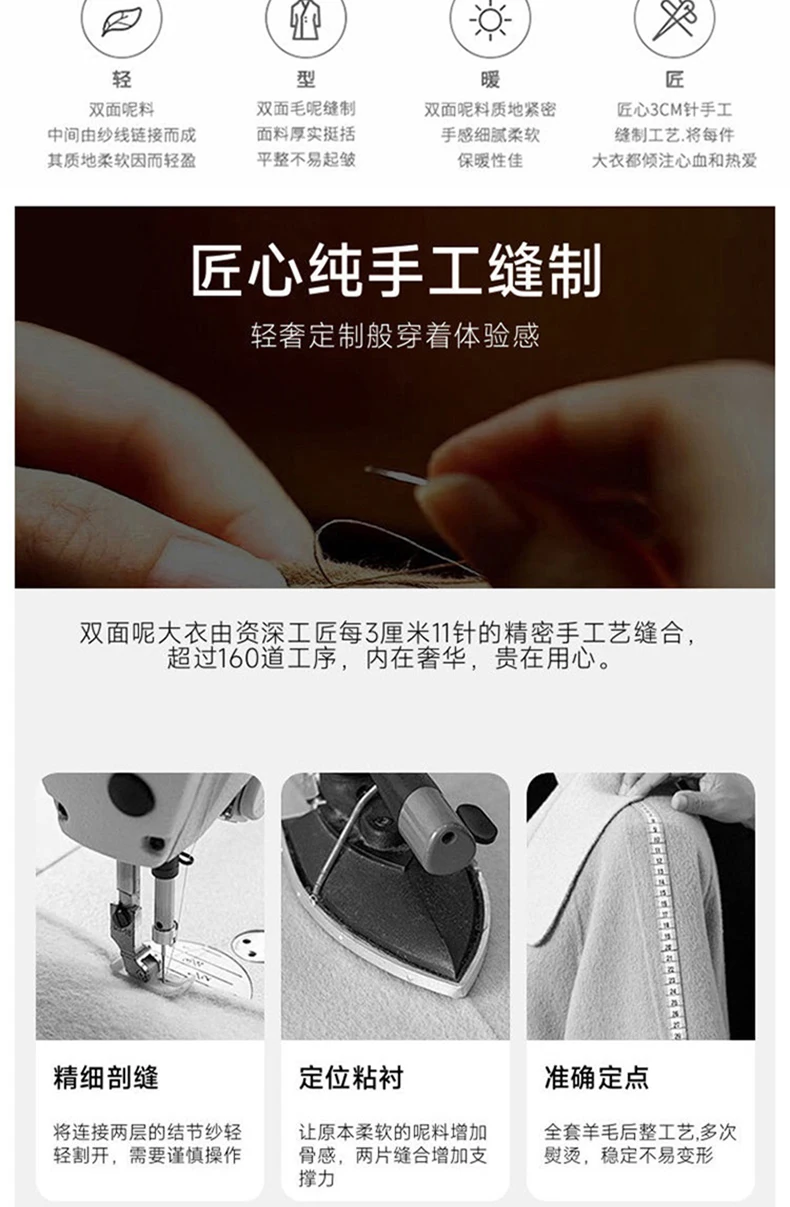 轻
双面呢料
中间由纱线链接而成
其质地柔软因而轻盈

型
双面毛呢缝制
面料厚实挺括
平整不易起皱

暖
双面呢料质地紧密
手感细腻柔软
保暖性佳

匠
匠心3CM针手工
缝制工艺,将每件
大衣都倾注心血和热爱

匠心纯手工缝制

轻奢定制般穿着体验感

双面呢大衣由资深工匠每3厘米11针的精密手工艺缝合，超过160道工序，内在奢华，贵在用心。

精细剖缝

将连接两层的结节纱轻轻割开，需要谨慎操作

定位粘衬

让原本柔软的呢料增加骨感，两片缝合增加支撑力

准确定点

全套羊毛后整工艺,多次熨烫，稳定不易变形