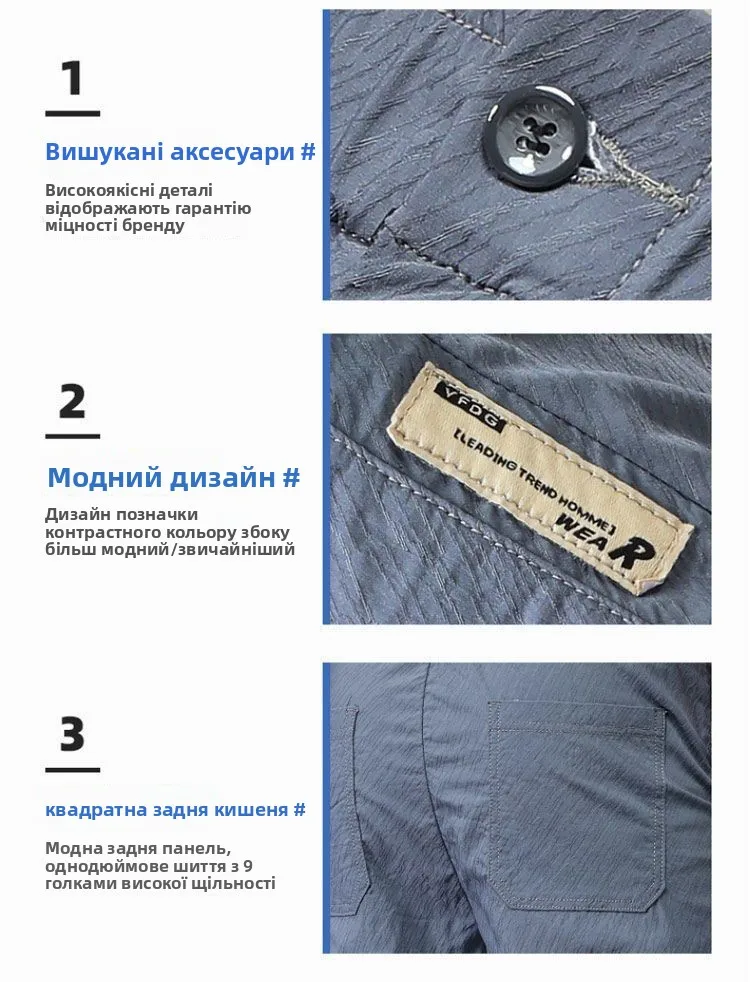 1

Вишукані аксесуари #

Високоякісні деталі відображають гарантію міцності бренду

2

Модний дизайн #

Дизайн позначки контрастного кольору збоку більш модний/звичайніший

YFDG

[LEADING TREND HOMME]

WEAR

3

квадратна задня кишеня #

Модна задня панель, однодюймове шиття з 9 голками високої щільності