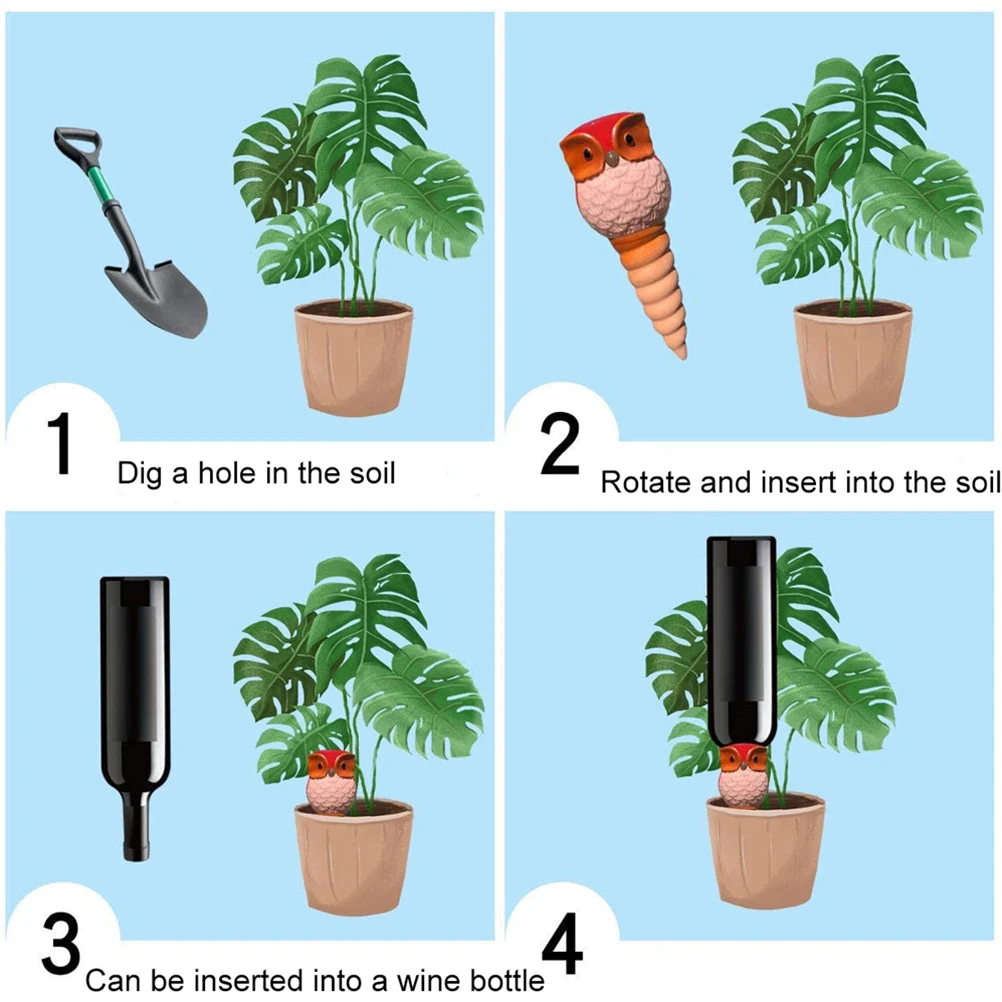 1 Dig a hole in the soil

2 Rotate and insert into the soil

3 Can be inserted into a wine bottle

4