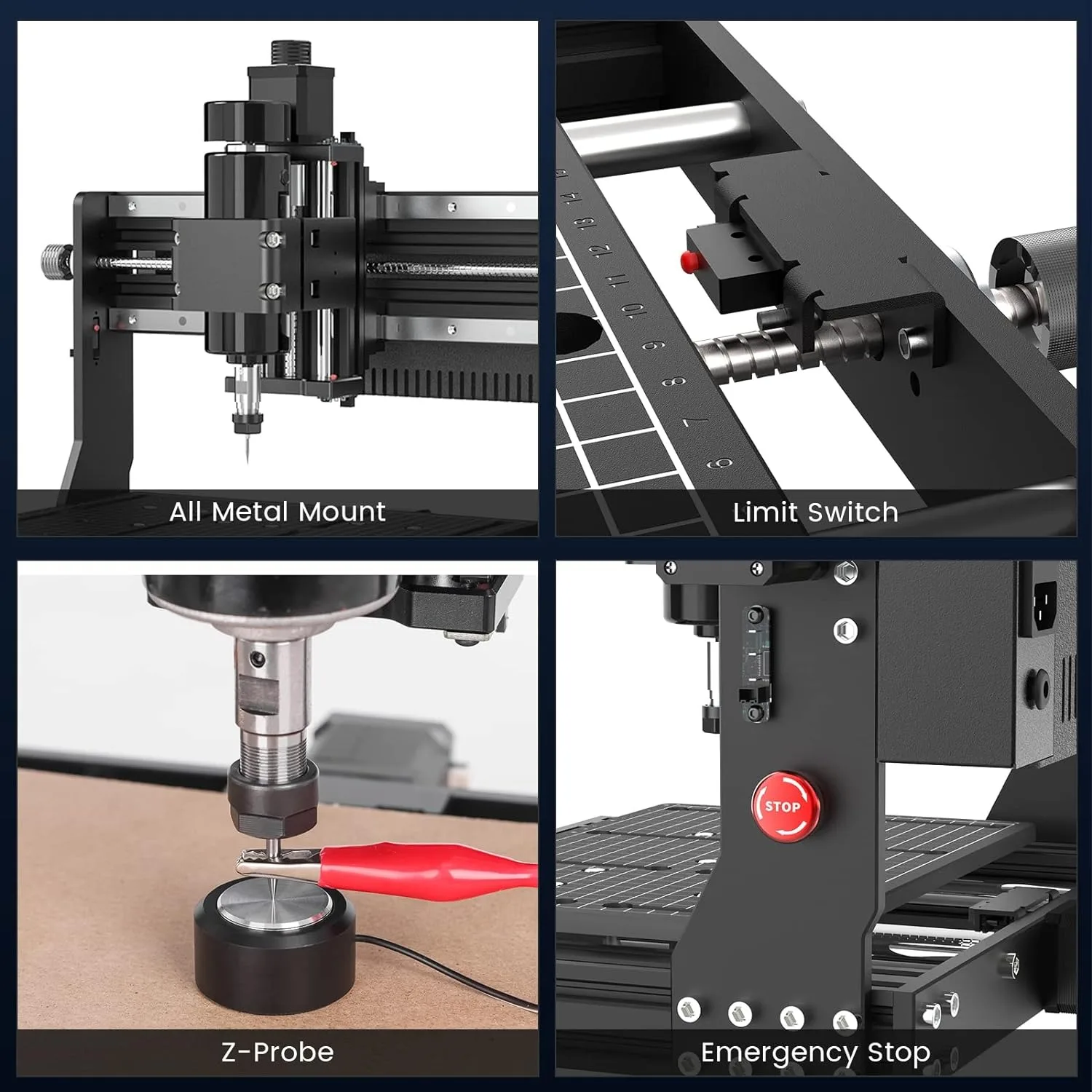 All Metal Mount

15 14 13 12 11 10 9 8 7 6

Limit Switch

Z-Probe

STOP

Emergency Stop