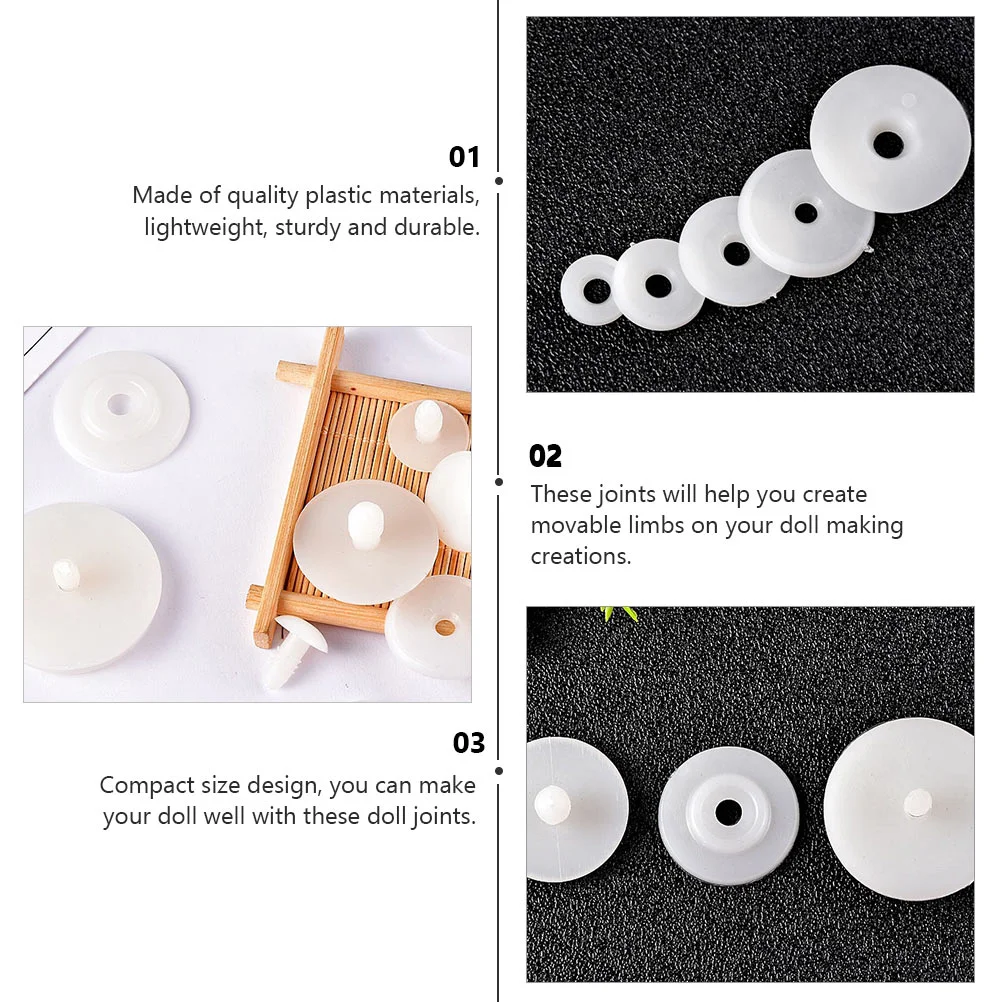 01
Made of quality plastic materials, lightweight, sturdy and durable.

02
These joints will help you create movable limbs on your doll making creations.

03
Compact size design, you can make your doll well with these doll joints.