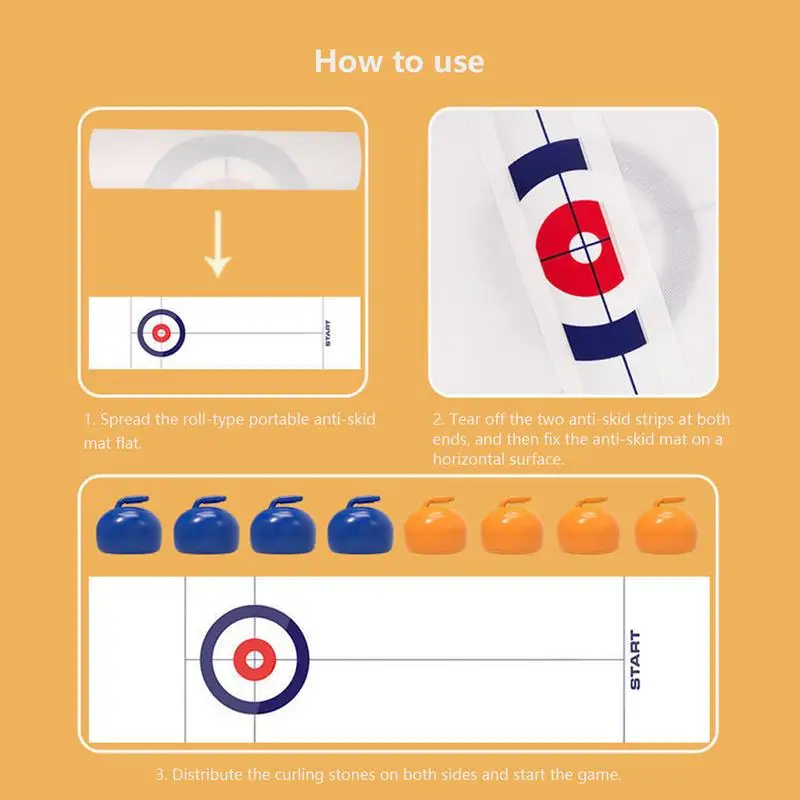 How to use

START

1. Spread the roll-type portable anti-skid mat flat.

2. Tear off the two anti-skid strips at both ends, and then fix the anti-skid mat on a horizontal surface.

START

3. Distribute the curling stones on both sides and start the game.