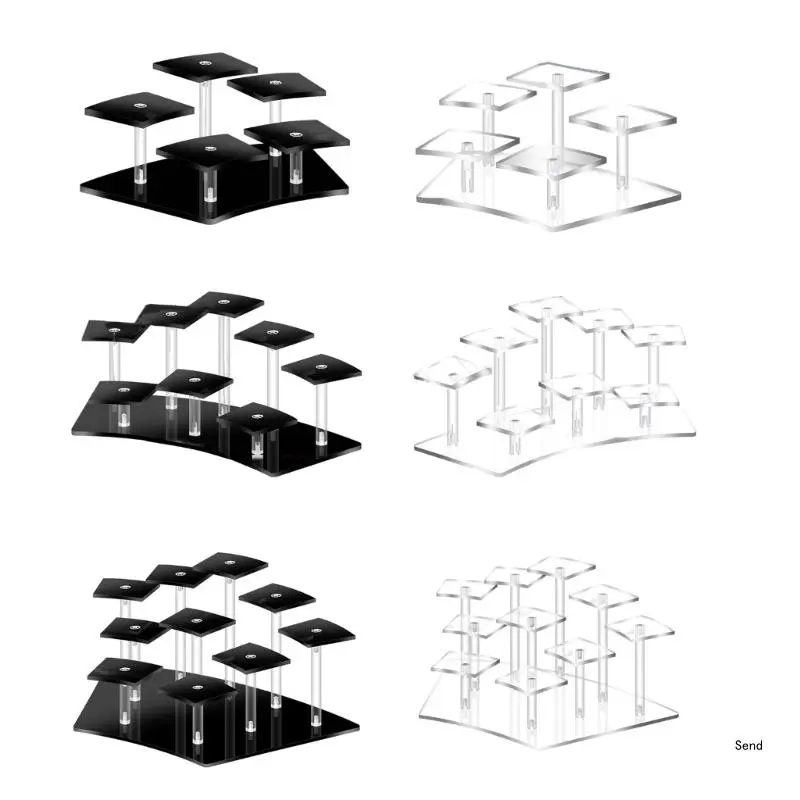 Send