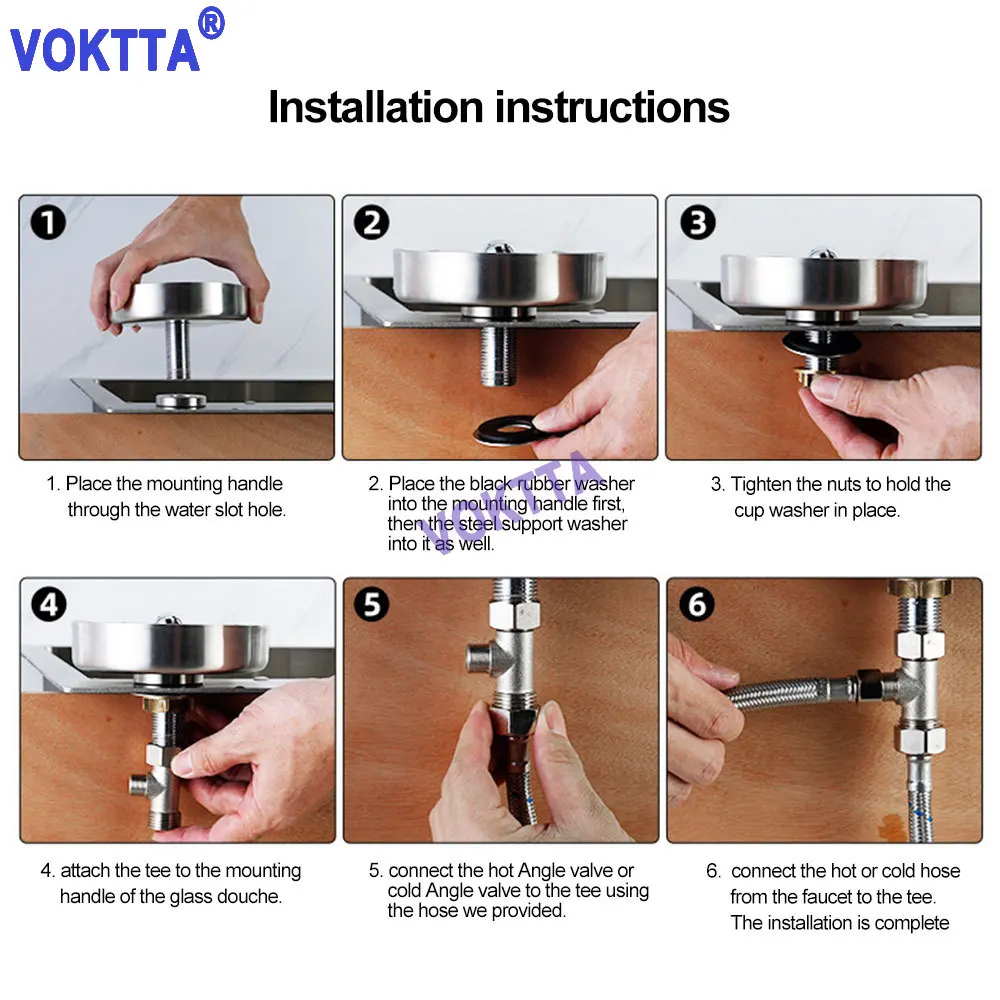 VOKTTA®

Installation instructions

1

2

3

1. Place the mounting handle through the water slot hole.

2. Place the black rubber washer into the mounting handle first, then the steel support washer into it as well.

VOKTTA

3. Tighten the nuts to hold the cup washer in place.

4

5

6

4. attach the tee to the mounting handle of the glass douche.

5. connect the hot Angle valve or cold Angle valve to the tee using the hose we provided.

6. connect the hot or cold hose from the faucet to the tee. The installation is complete