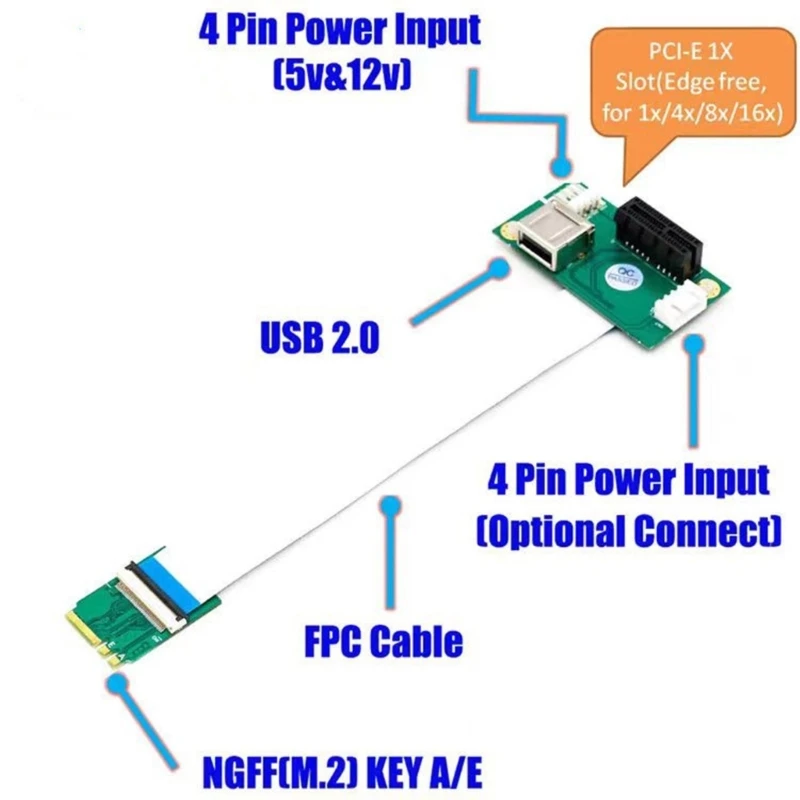 4 Pin Power Input
(5v&12v)

PCI-E 1X
Slot(Edge free,
for 1x/4x/8x/16x)

USB 2.0

4 Pin Power Input
(Optional Connect)

FPC Cable

NGFF(M.2) KEY A/E