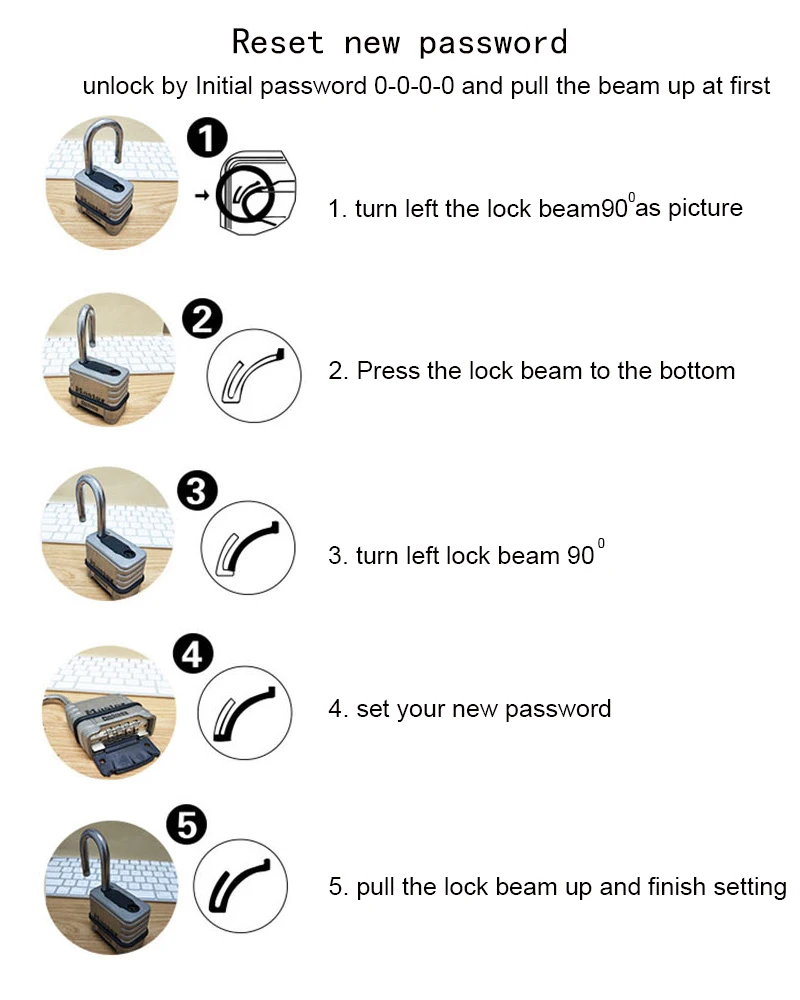 Reset new password

unlock by Initial password 0-0-0-0 and pull the beam up at first

1

1. turn left the lock beam$90^0$as picture

2

2. Press the lock beam to the bottom

3

3. turn left lock beam $90^0$

4

4. set your new password

5

5. pull the lock beam up and finish setting