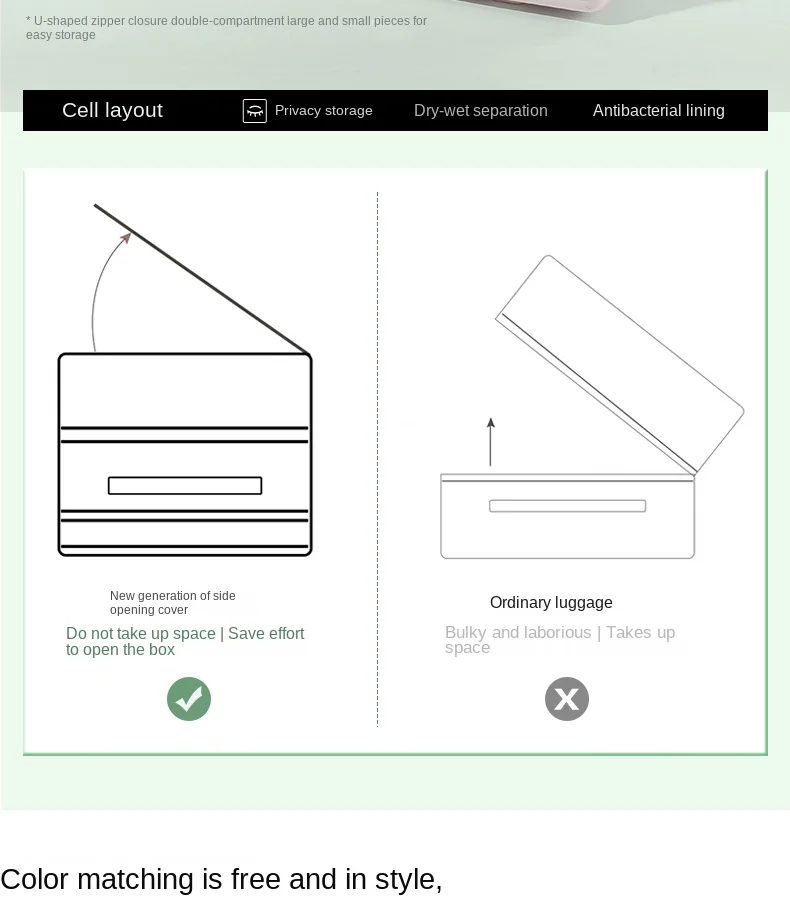 * U-shaped zipper closure double-compartment large and small pieces for easy storage

Cell layout
Privacy storage
Dry-wet separation
Antibacterial lining

New generation of side opening cover

Do not take up space | Save effort to open the box

Ordinary luggage

Bulky and laborious | Takes up space

Color matching is free and in style,