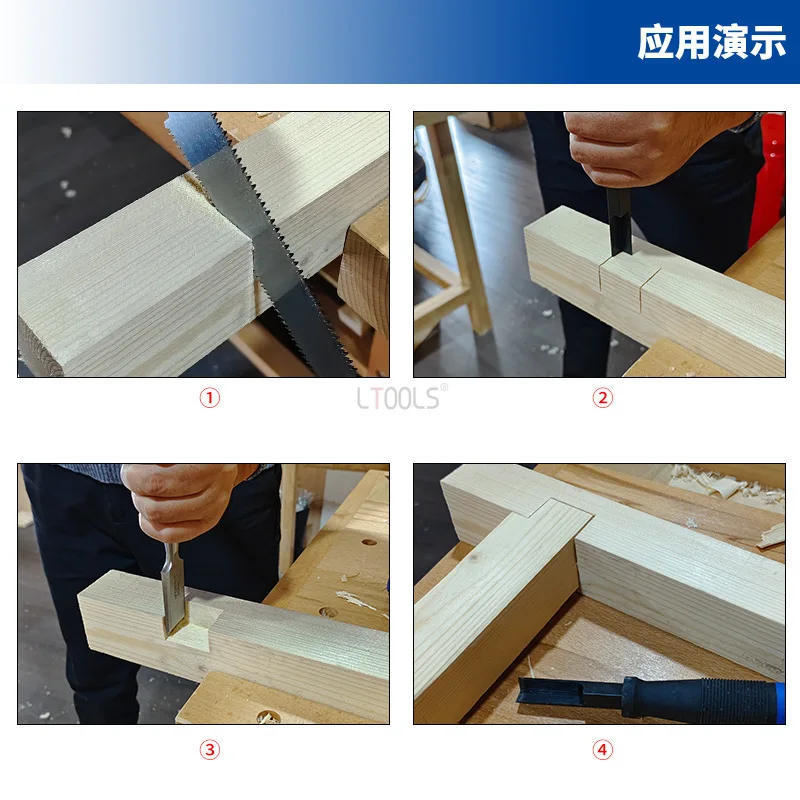 应用演示

①

②

③

④

LTOOLS®