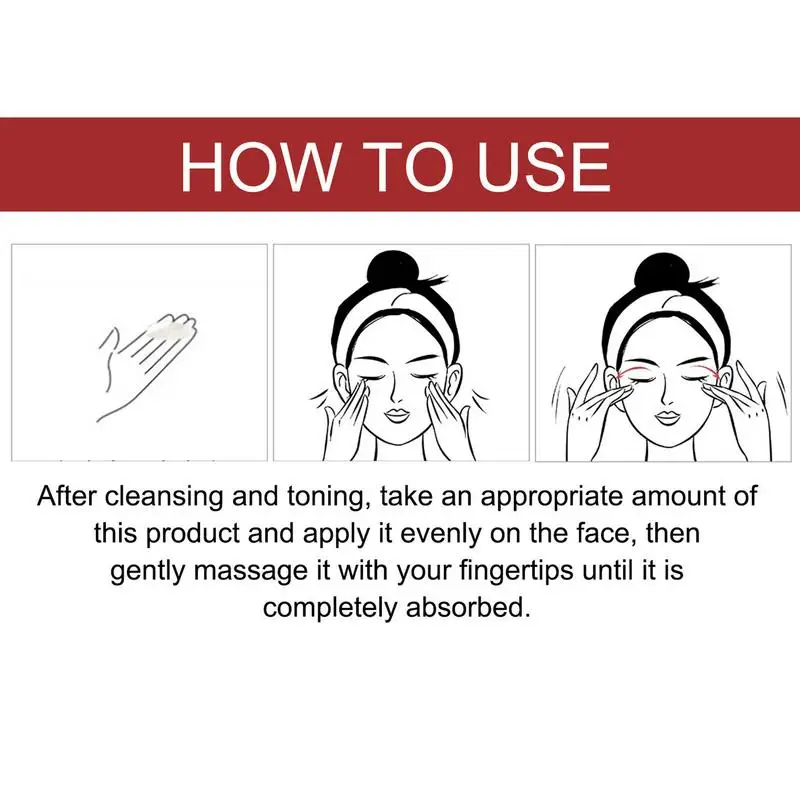 HOW TO USE

After cleansing and toning, take an appropriate amount of this product and apply it evenly on the face, then gently massage it with your fingertips until it is completely absorbed.