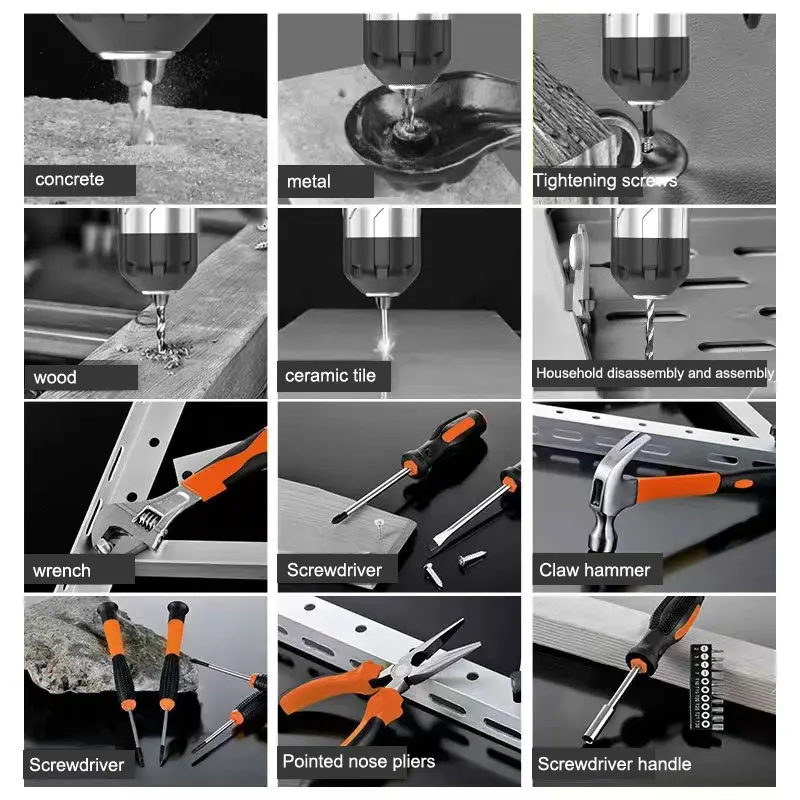 concrete

metal

Tightening screws

wood

ceramic tile

Household disassembly and assembly

wrench

Screwdriver

Claw hammer

Screwdriver

Pointed nose pliers

Screwdriver handle