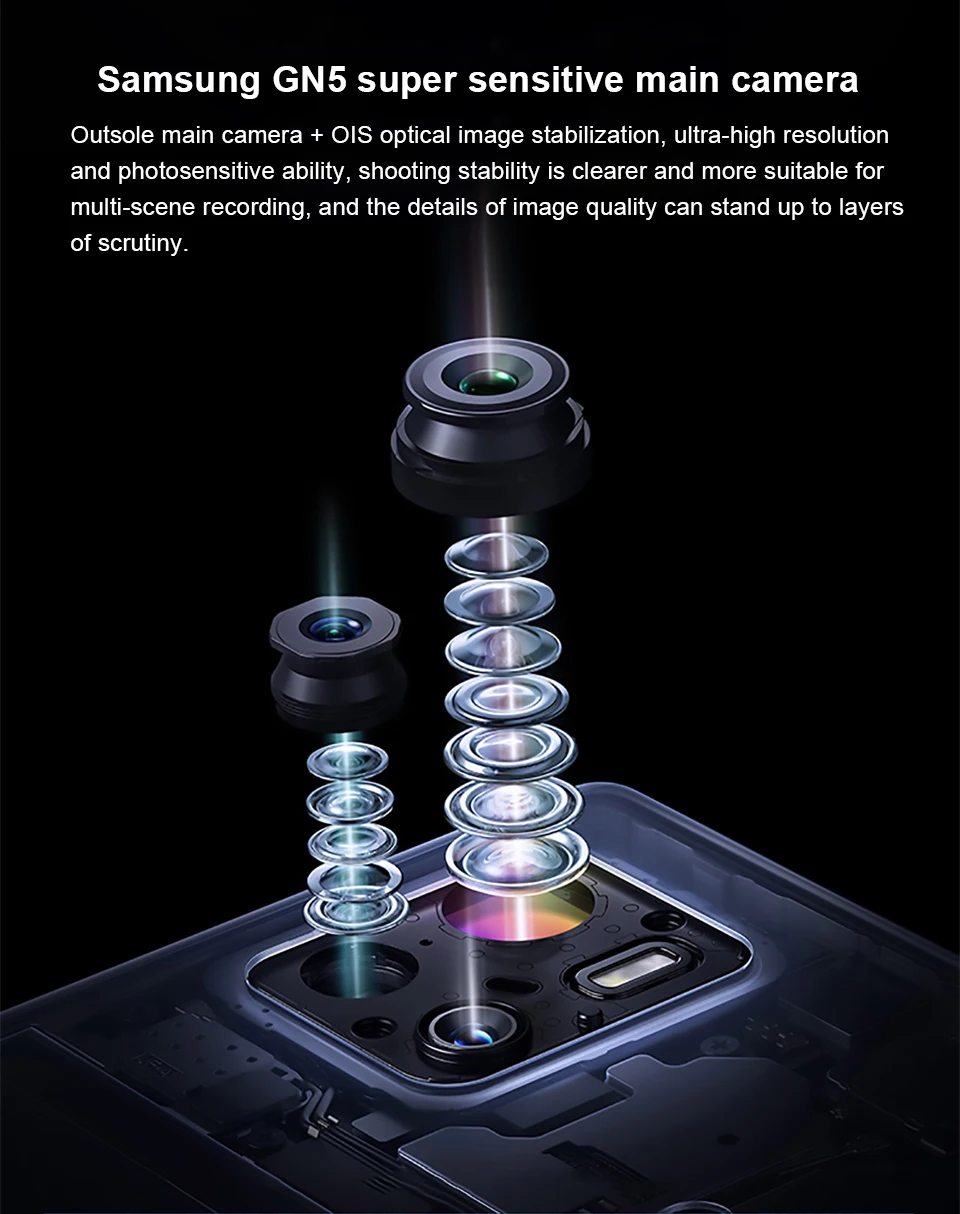 Samsung GN5 super sensitive main camera

Outsole main camera + OIS optical image stabilization, ultra-high resolution and photosensitive ability, shooting stability is clearer and more suitable for multi-scene recording, and the details of image quality can stand up to layers of scrutiny.