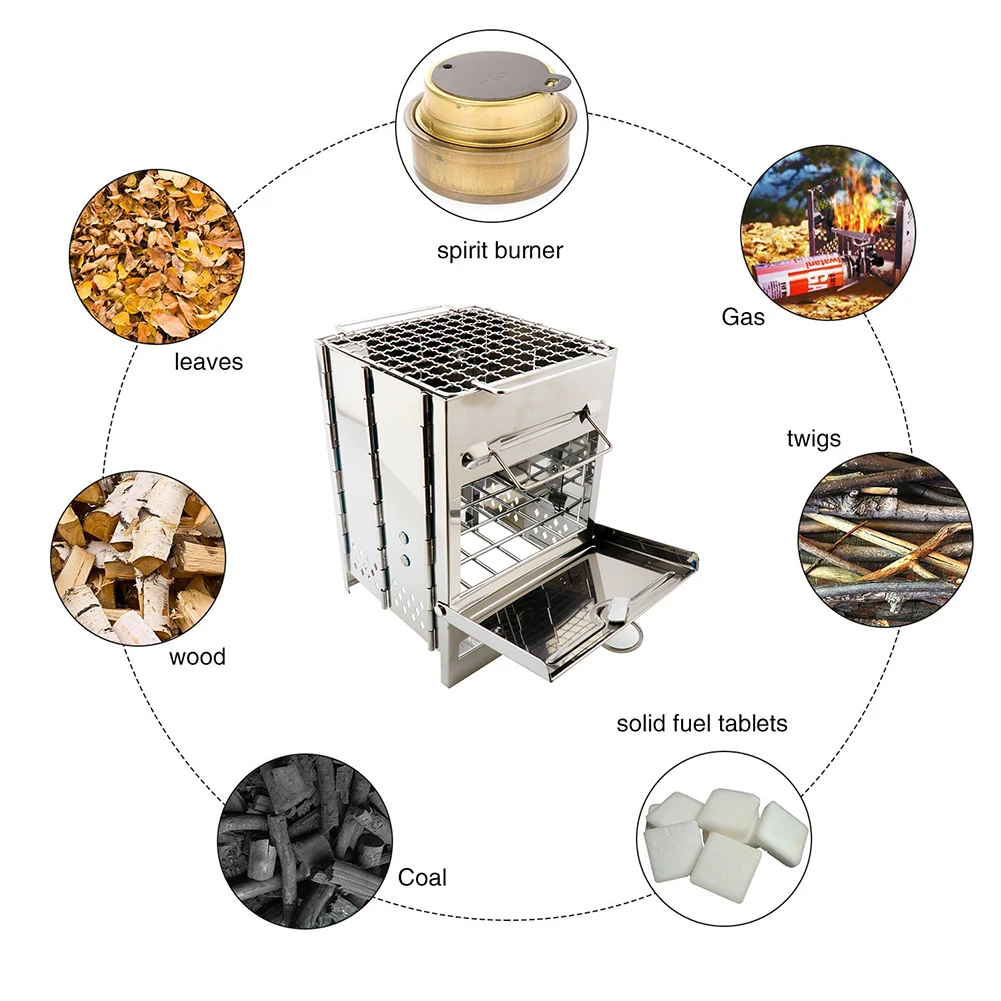 spirit burner

leaves

Gas

twigs

wood

solid fuel tablets

Coal