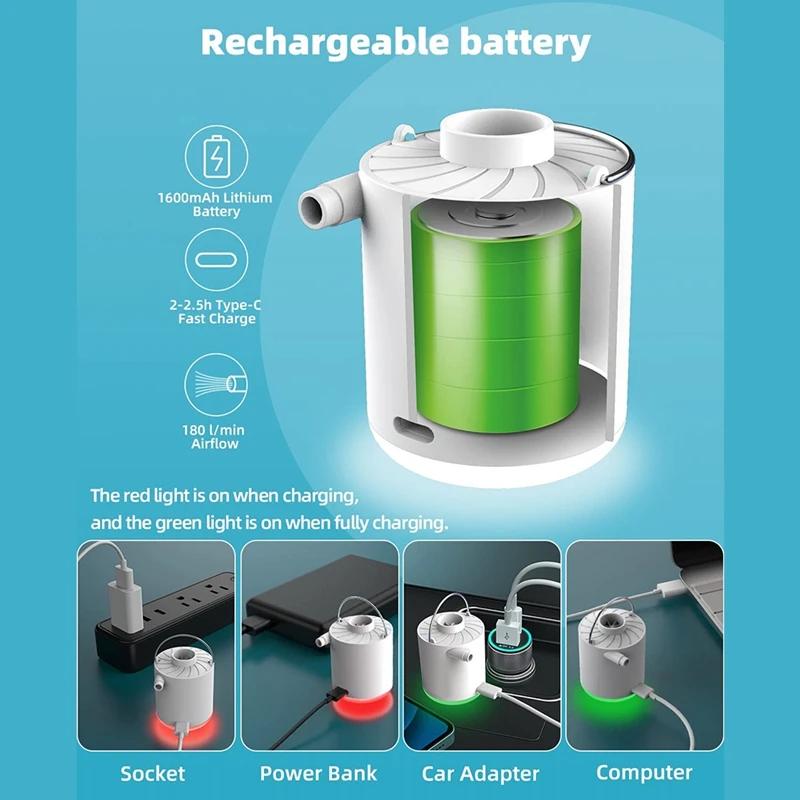 Rechargeable battery

1600mAh Lithium Battery

2-2.5h Type-C Fast Charge

180 l/min Airflow

The red light is on when charging, and the green light is on when fully charging.

Socket

Power Bank

Car Adapter

Computer