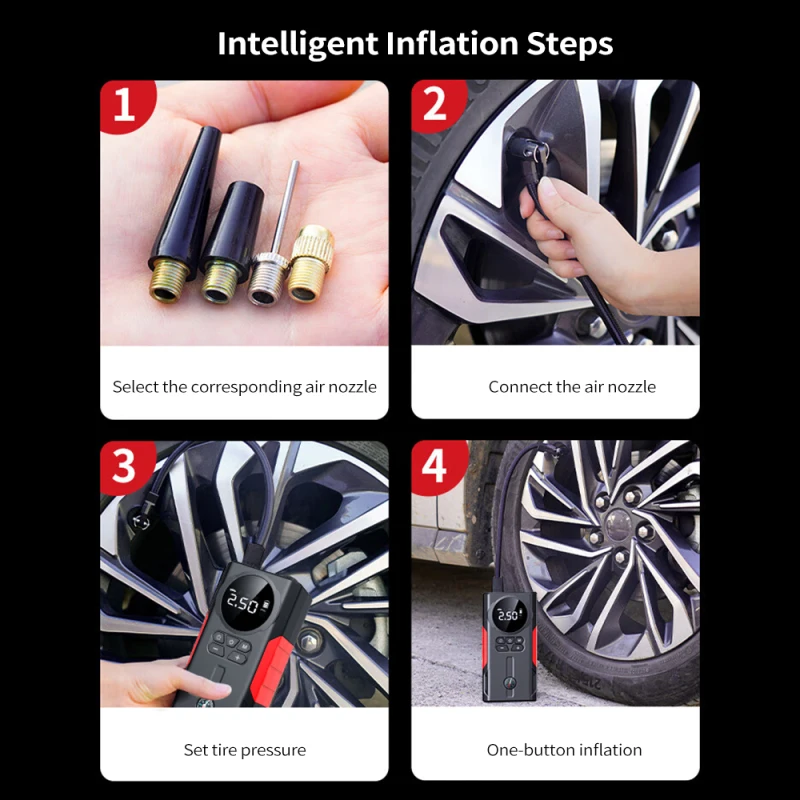 Intelligent Inflation Steps

1

Select the corresponding air nozzle

2

Connect the air nozzle

3

2.50

Set tire pressure

4

2.50

One-button inflation