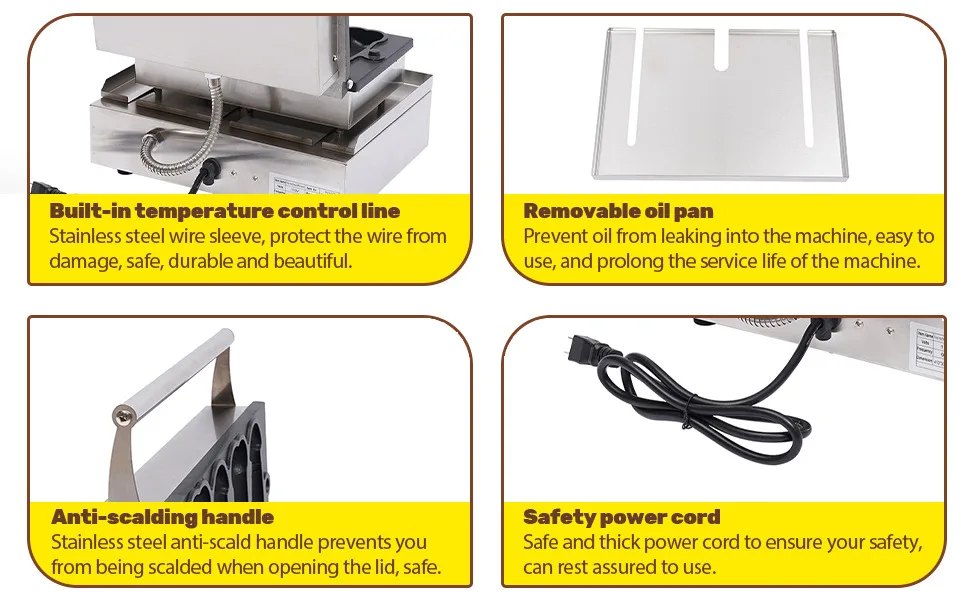 Built-in temperature control line
Stainless steel wire sleeve, protect the wire from damage, safe, durable and beautiful.

Removable oil pan
Prevent oil from leaking into the machine, easy to use, and prolong the service life of the machine.

Anti-scalding handle
Stainless steel anti-scald handle prevents you from being scalded when opening the lid, safe.

Safety power cord
Safe and thick power cord to ensure your safety, can rest assured to use.