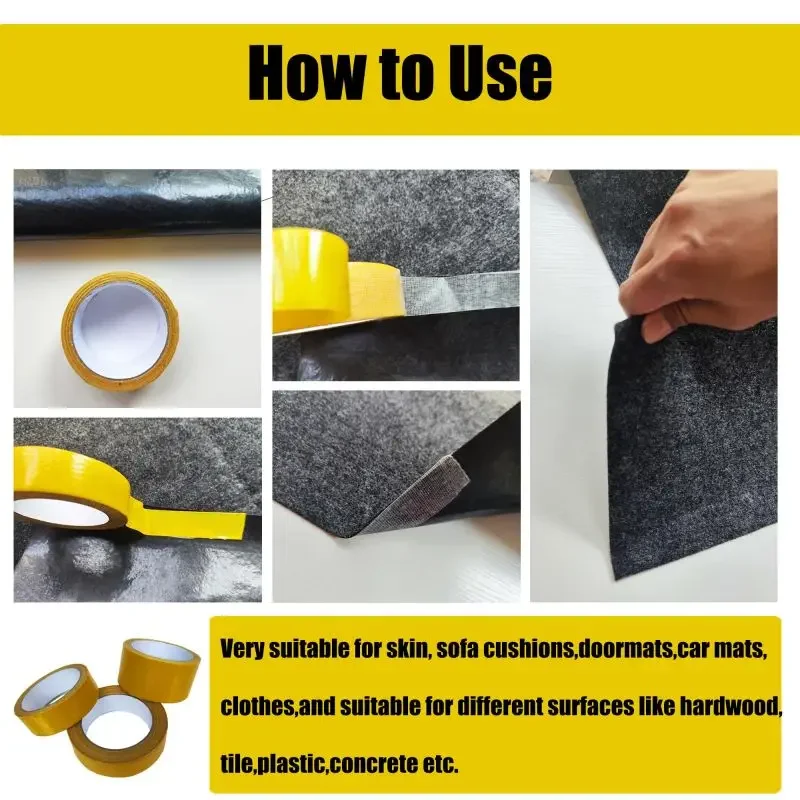 How to Use

Very suitable for skin, sofa cushions,doormats,car mats, clothes,and suitable for different surfaces like hardwood, tile,plastic,concrete etc.