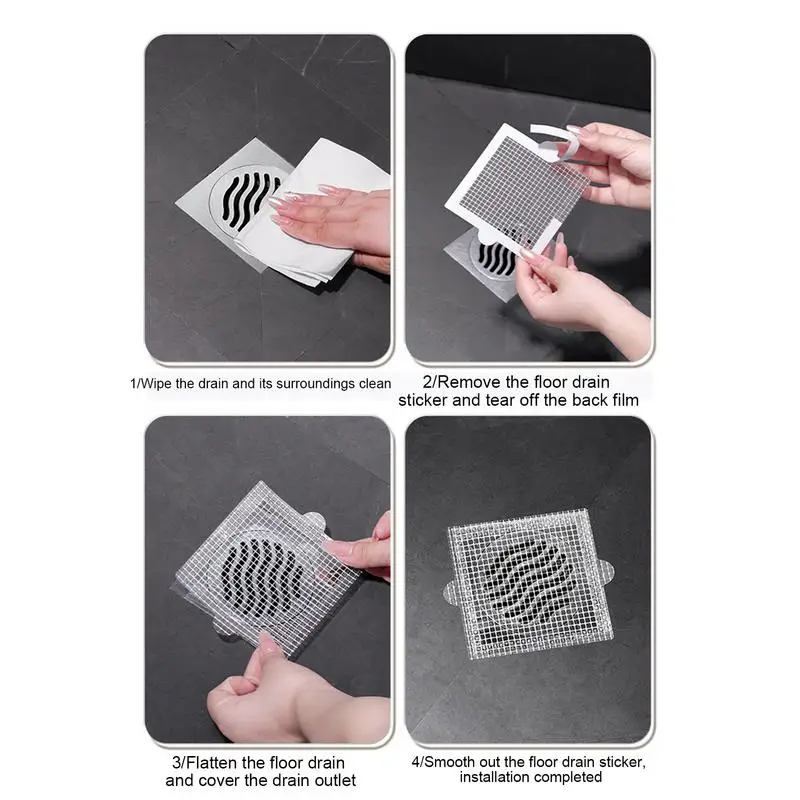 1/Wipe the drain and its surroundings clean

2/Remove the floor drain sticker and tear off the back film

3/Flatten the floor drain and cover the drain outlet

4/Smooth out the floor drain sticker, installation completed