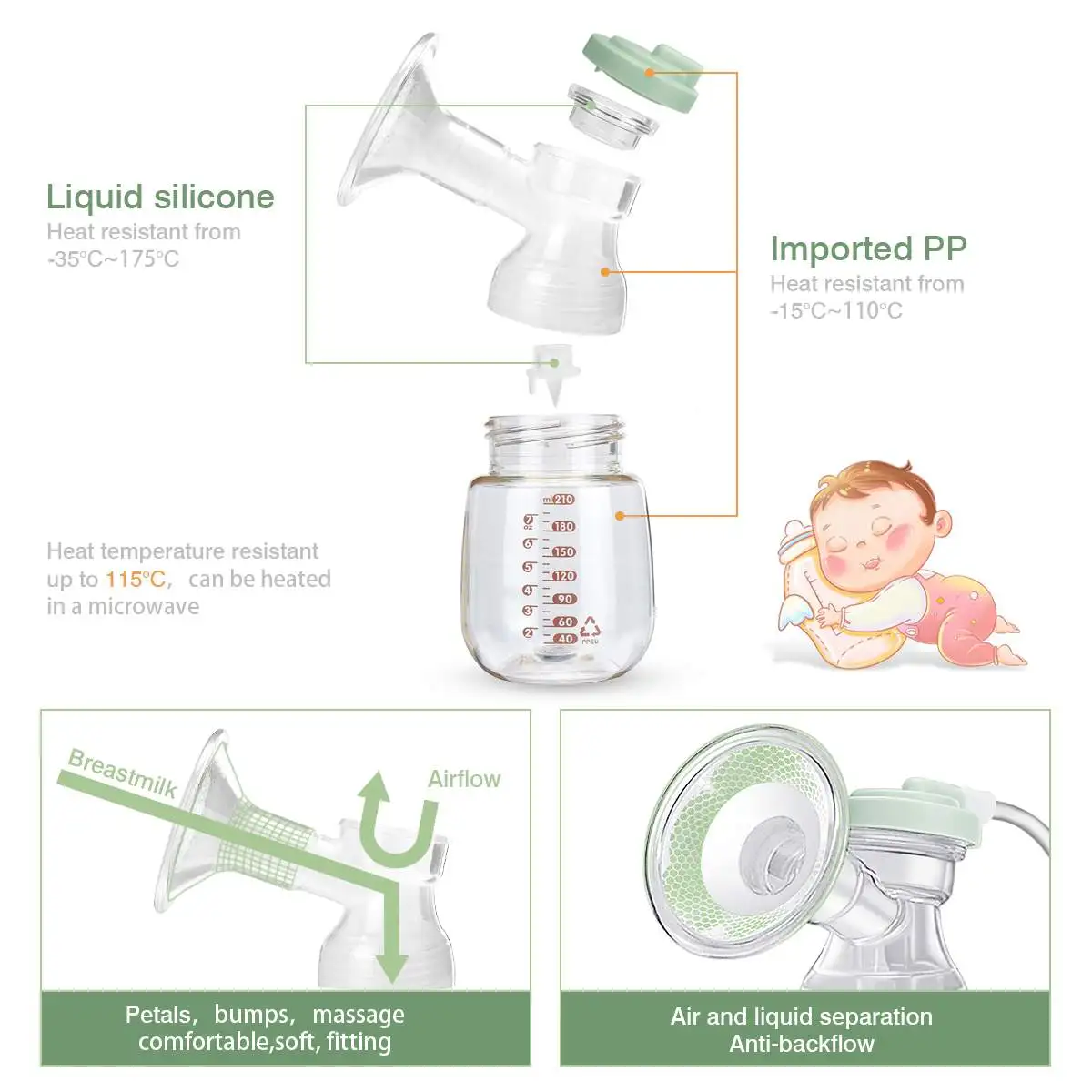 Liquid silicone
Heat resistant from -35℃~175℃

Imported PP
Heat resistant from -15℃~110℃

Heat temperature resistant up to 115℃, can be heated in a microwave

ml 210
7 oz 180
6 150
5 120
4 90
3 60
2 40
PPSU

Breastmilk

Airflow

Petals, bumps, massage comfortable,soft, fitting

Air and liquid separation Anti-backflow