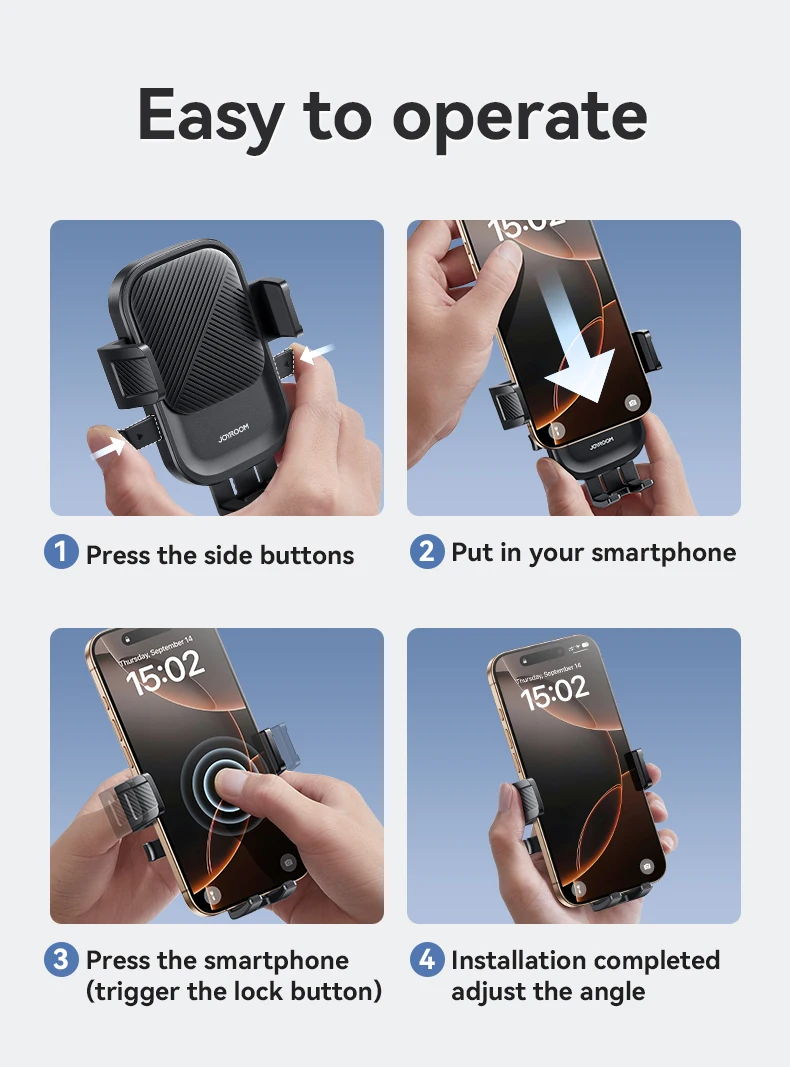 Easy to operate

JOYROOM

1 Press the side buttons

15:02

JOYROOM

2 Put in your smartphone

Thursday, September 14
15:02

3 Press the smartphone (trigger the lock button)

Thursday, September 14
15:02

4 Installation completed adjust the angle