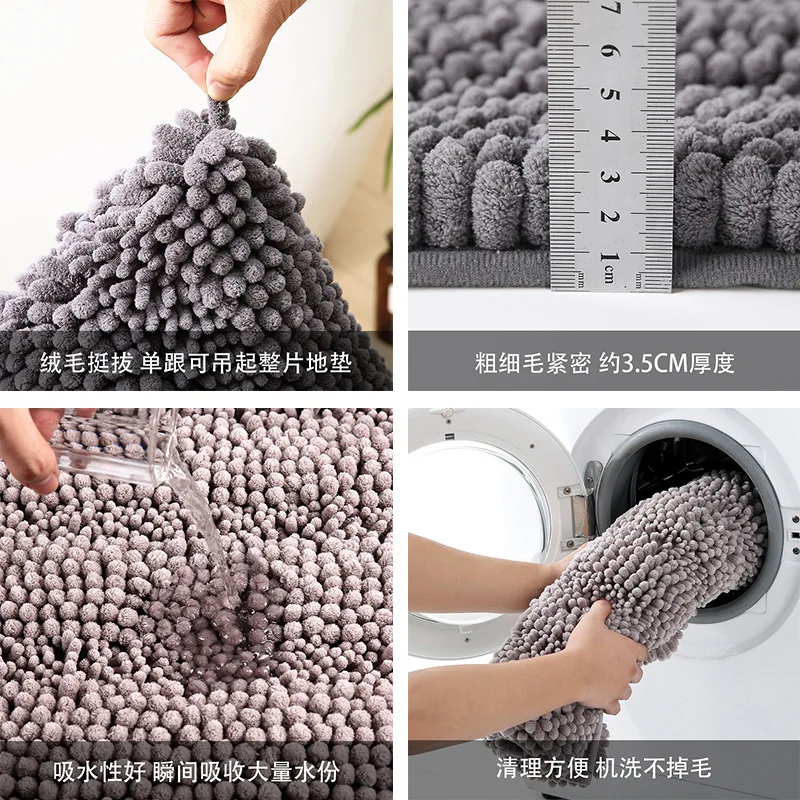 绒毛挺拔 单跟可吊起整片地垫

7
6
5
4
3
2
1cm
mm
mm

粗细毛紧密 约3.5CM厚度

吸水性好 瞬间吸收大量水份

清理方便 机洗不掉毛