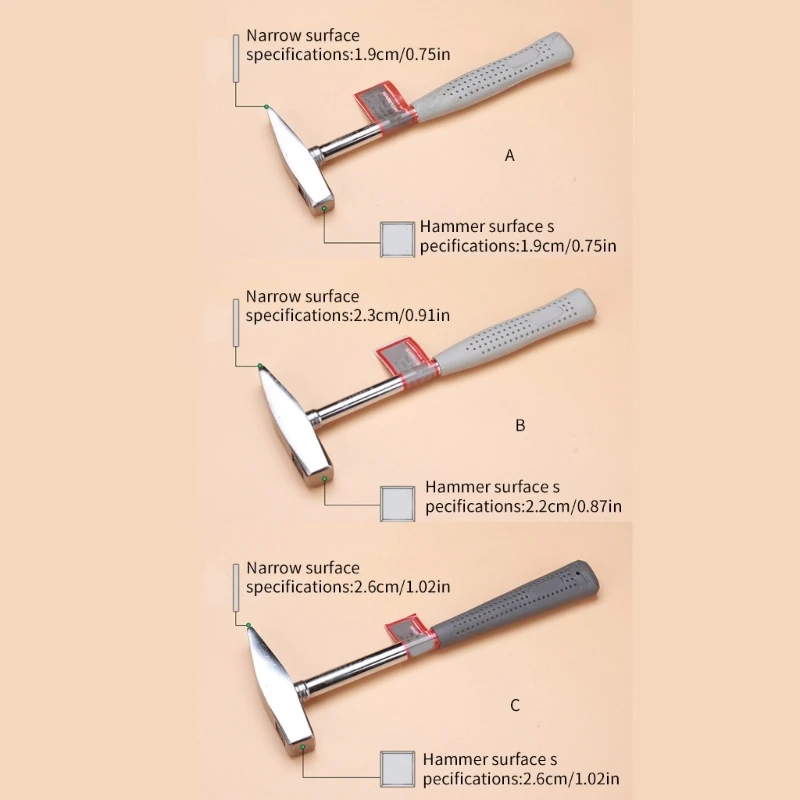 Narrow surface specifications:1.9cm/0.75in

A

Hammer surface s pecifications:1.9cm/0.75in

Narrow surface specifications:2.3cm/0.91in

B

Hammer surface s pecifications:2.2cm/0.87in

Narrow surface specifications:2.6cm/1.02in

C

Hammer surface s pecifications:2.6cm/1.02in